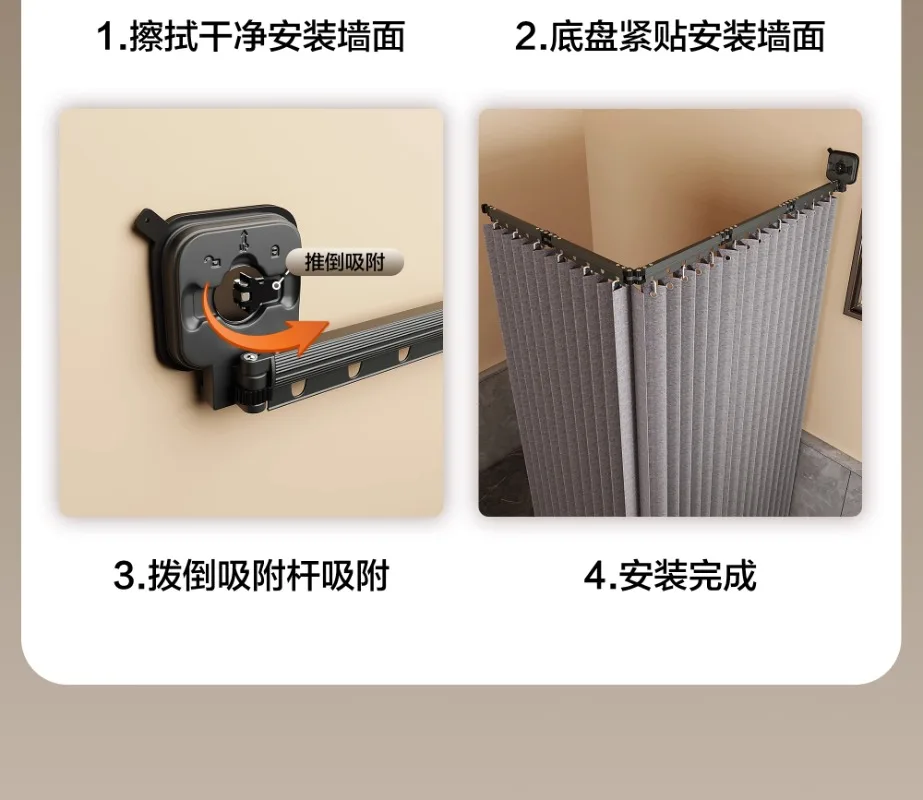 1.擦拭干净安装墙面

2.底盘紧贴安装墙面

推倒吸附

3.拨倒吸附杆吸附

4.安装完成