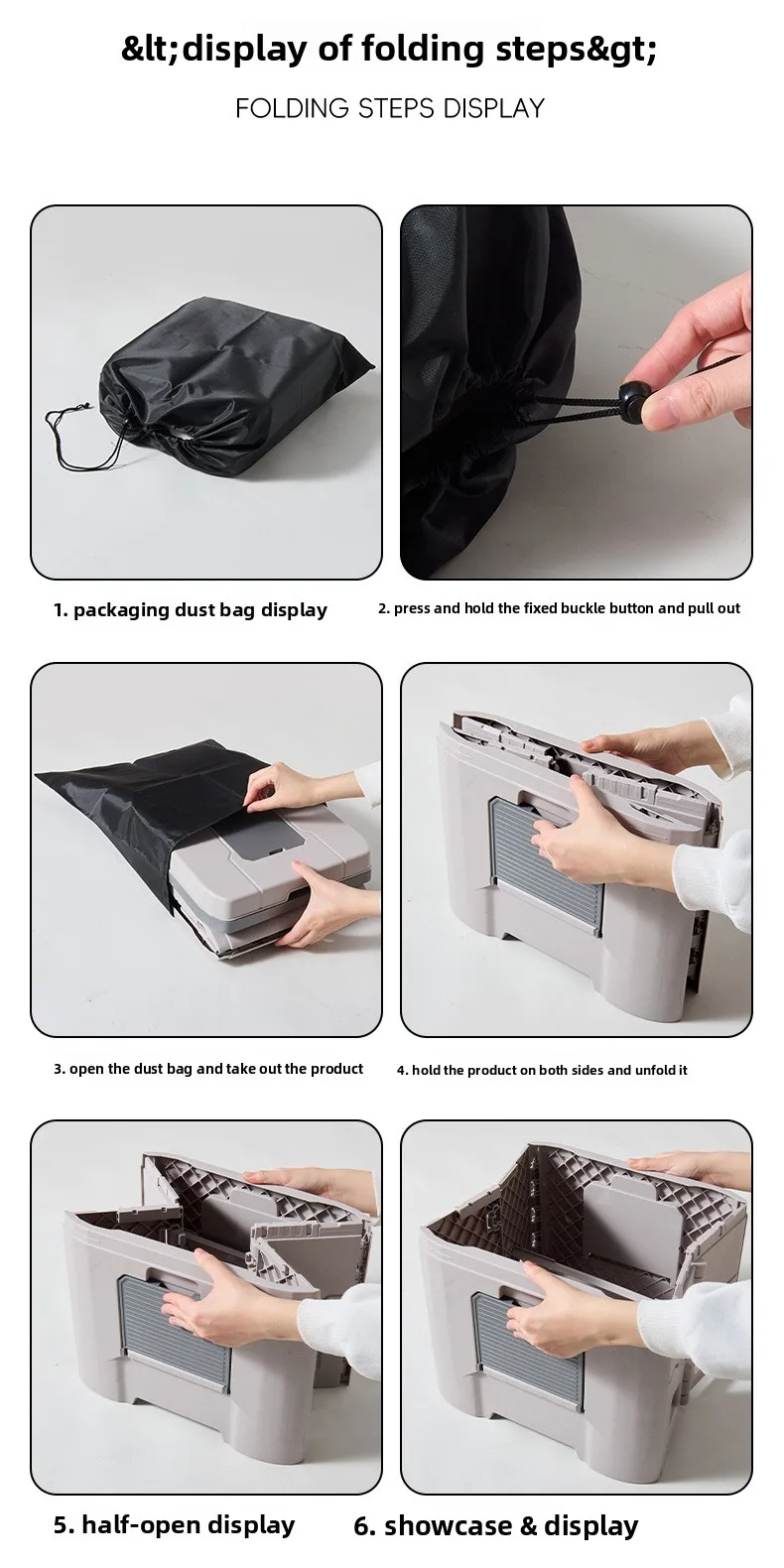 &lt;display of folding steps&gt;

FOLDING STEPS DISPLAY

1. packaging dust bag display

2. press and hold the fixed buckle button and pull out

3. open the dust bag and take out the product

4. hold the product on both sides and unfold it

5. half-open display

6. showcase & display