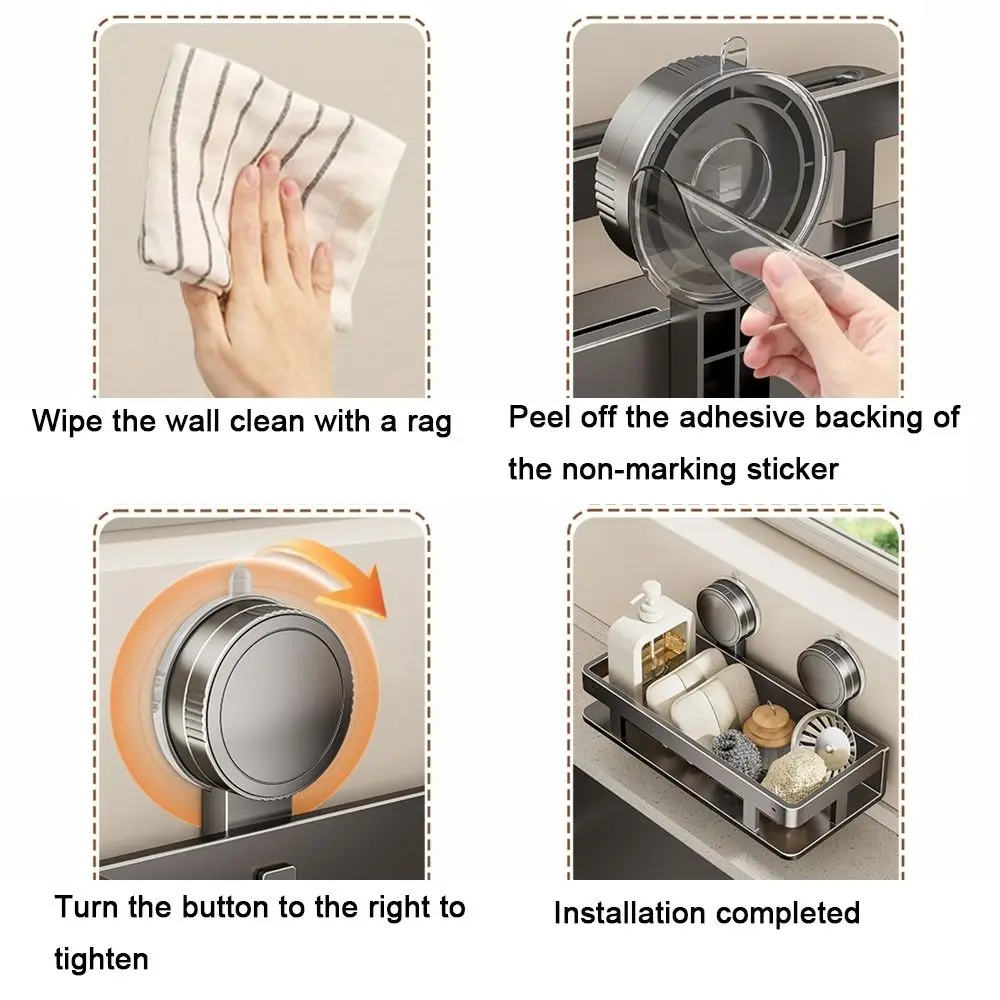 Wipe the wall clean with a rag

Peel off the adhesive backing of the non-marking sticker

Turn the button to the right to tighten

Installation completed