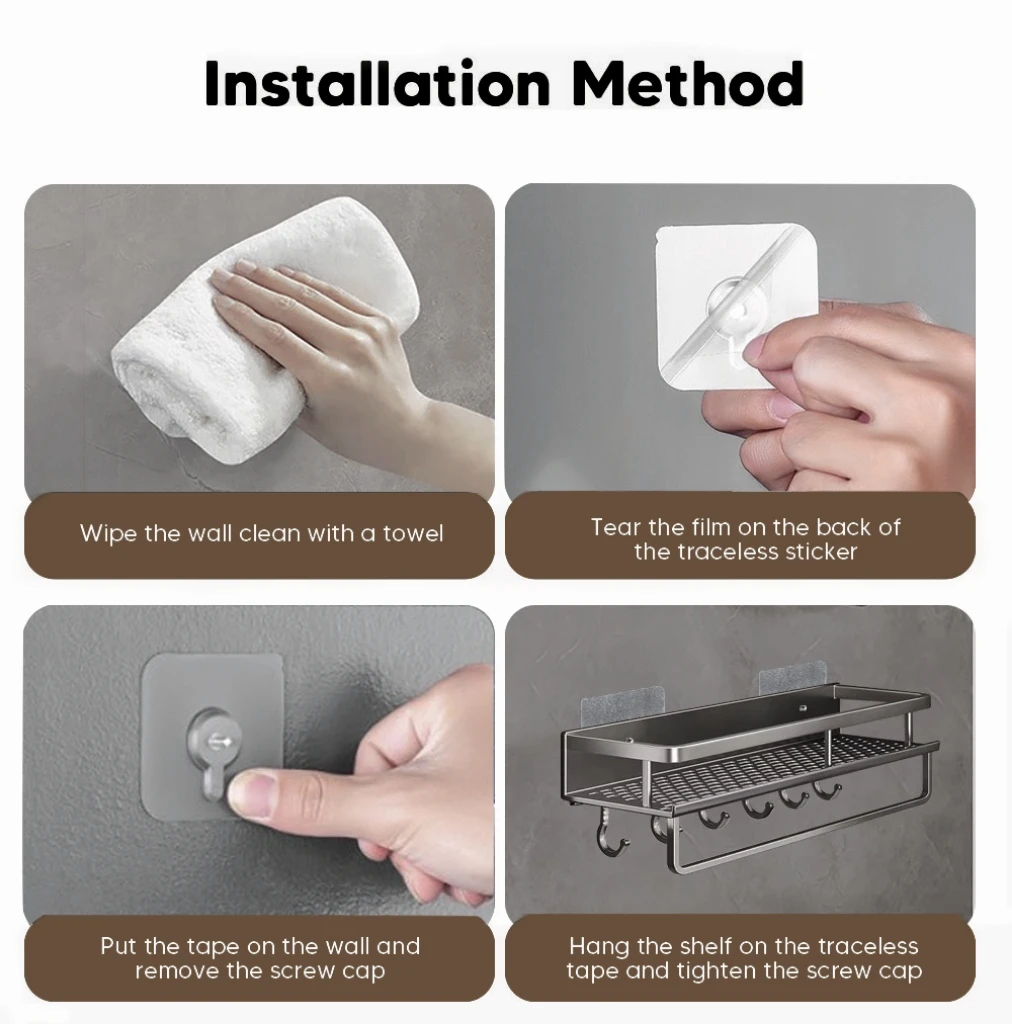 Installation Method

Wipe the wall clean with a towel

Tear the film on the back of the traceless sticker

Put the tape on the wall and remove the screw cap

Hang the shelf on the traceless tape and tighten the screw cap