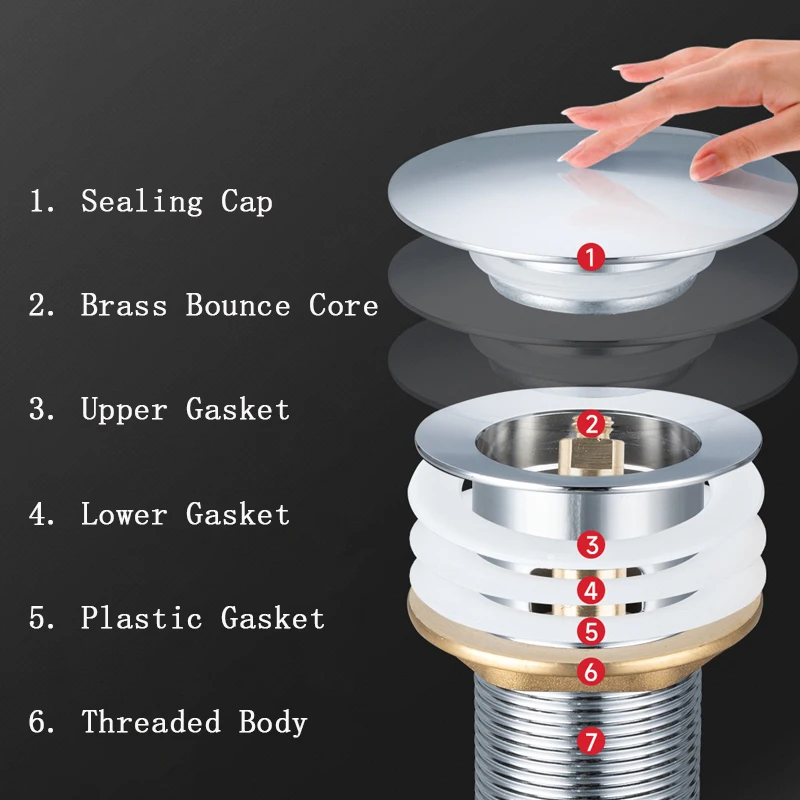 1. Sealing Cap

2. Brass Bounce Core

3. Upper Gasket

4. Lower Gasket

5. Plastic Gasket

6. Threaded Body

1

2

3

4

5

6

7