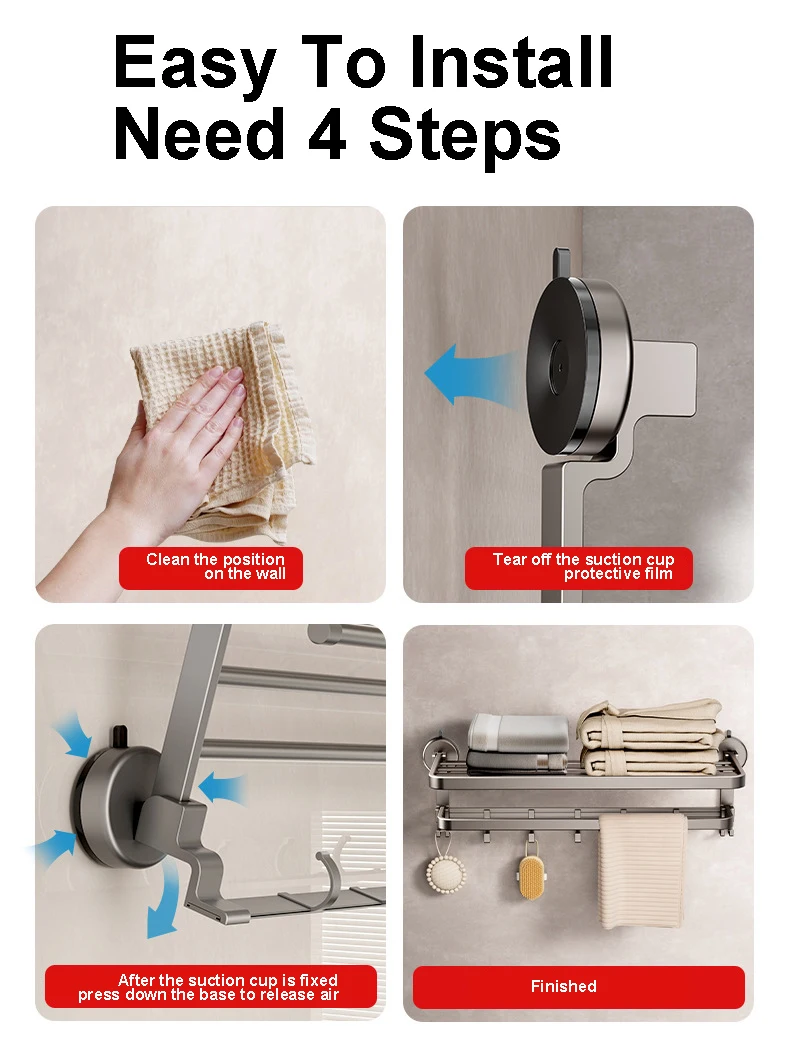 Easy To Install
Need 4 Steps

Clean the position on the wall

Tear off the suction cup protective film

After the suction cup is fixed press down the base to release air

Finished