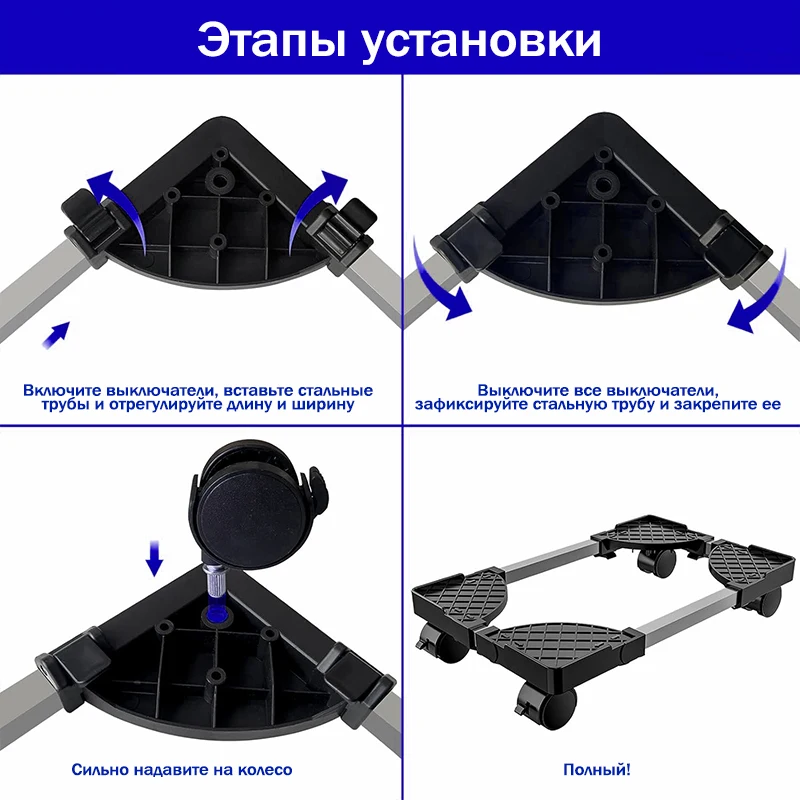 Этапы установки

Включите выключатели, вставьте стальные трубы и отрегулируйте длину и ширину

Выключите все выключатели, зафиксируйте стальную трубу и закрепите ее

Сильно надавите на колесо

Полный!