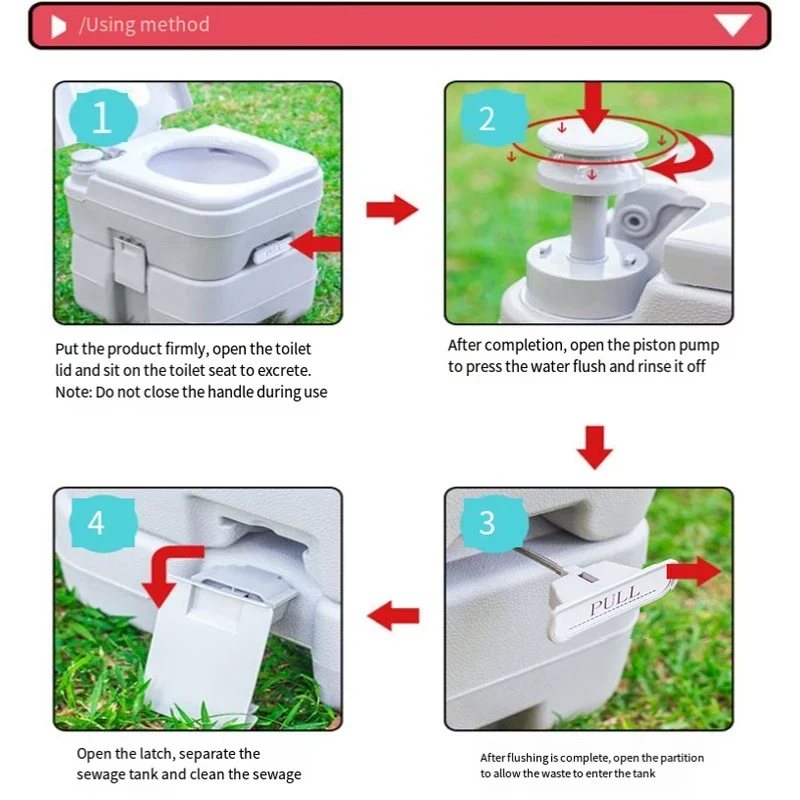 /Using method

1

Put the product firmly, open the toilet lid and sit on the toilet seat to excrete. Note: Do not close the handle during use

2

After completion, open the piston pump to press the water flush and rinse it off

3

PULL

After flushing is complete, open the partition to allow the waste to enter the tank

4

Open the latch, separate the sewage tank and clean the sewage