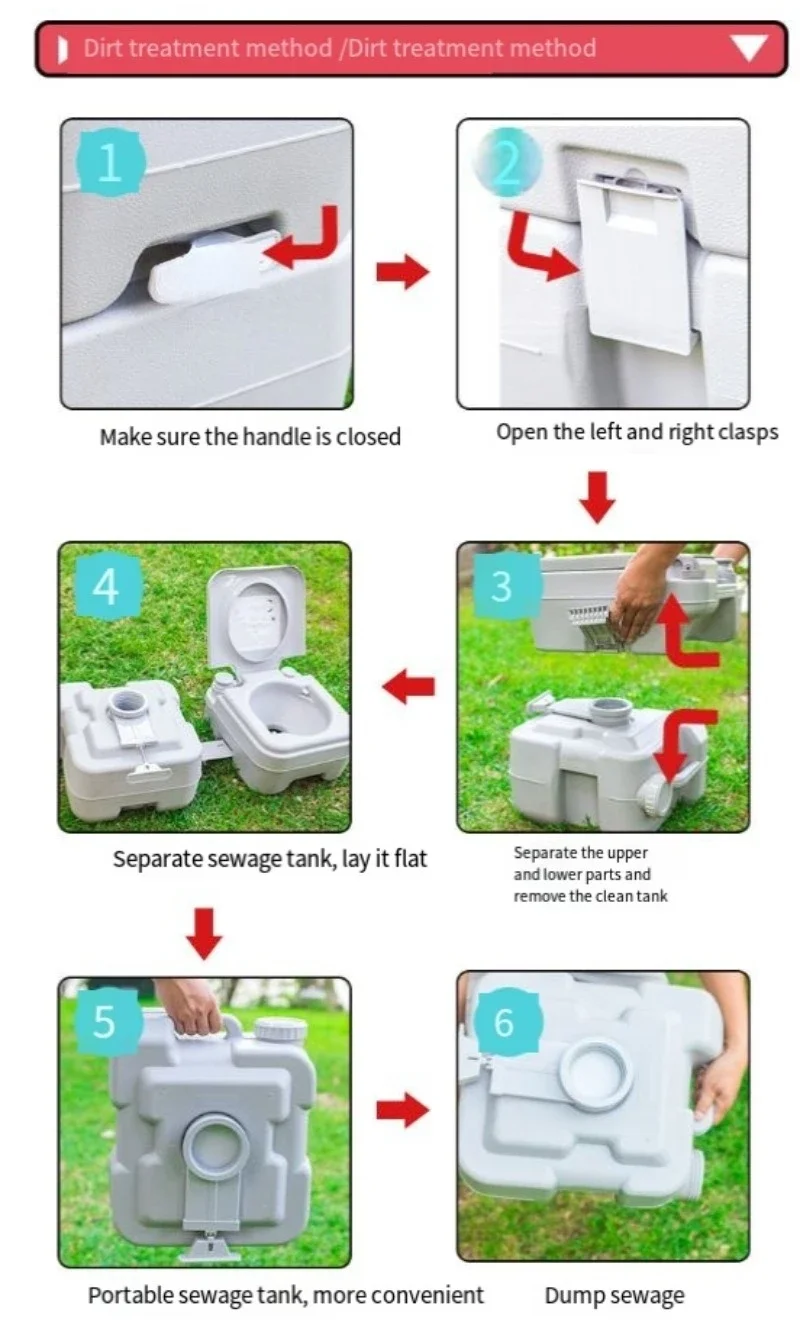 Dirt treatment method /Dirt treatment method

1

Make sure the handle is closed

2

Open the left and right clasps

3

Separate the upper and lower parts and remove the clean tank

4

Separate sewage tank, lay it flat

5

Portable sewage tank, more convenient

6

Dump sewage