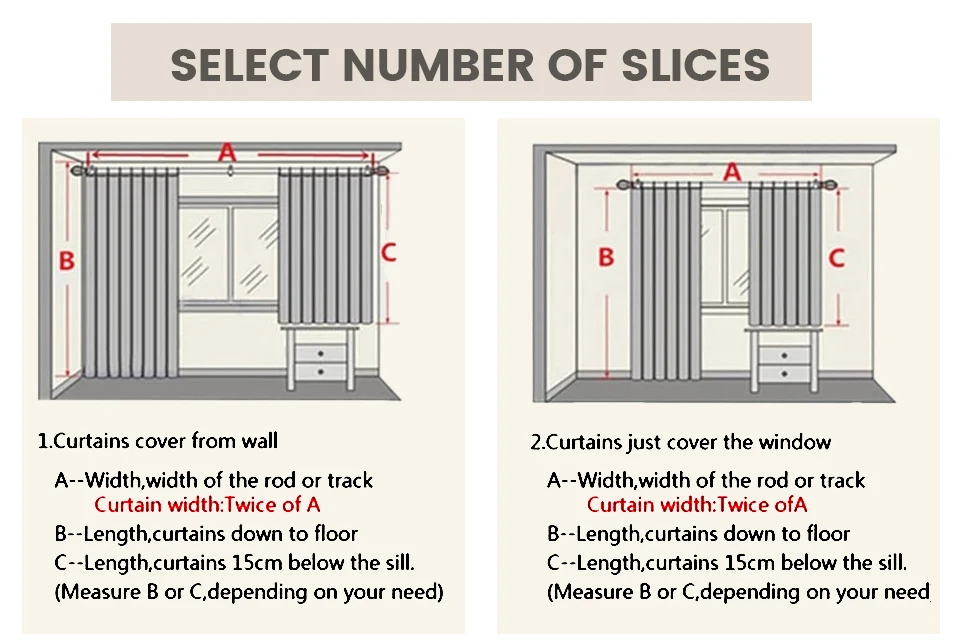 SELECT NUMBER OF SLICES

A

B

C

1.Curtains cover from wall

A--Width,width of the rod or track
Curtain width:Twice of A
B--Length,curtains down to floor
C--Length,curtains 15cm below the sill.
(Measure B or C,depending on your need)

A

B

C

2.Curtains just cover the window

A--Width,width of the rod or track
Curtain width:Twice ofA
B--Length,curtains down to floor
C--Length,curtains 15cm below the sill.
(Measure B or C,depending on your need