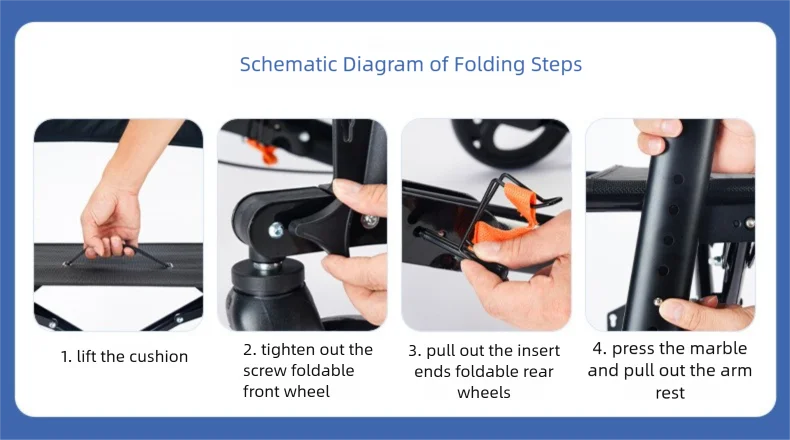 Schematic Diagram of Folding Steps

1. lift the cushion

2. tighten out the screw foldable front wheel

3. pull out the insert ends foldable rear wheels

4. press the marble and pull out the arm rest