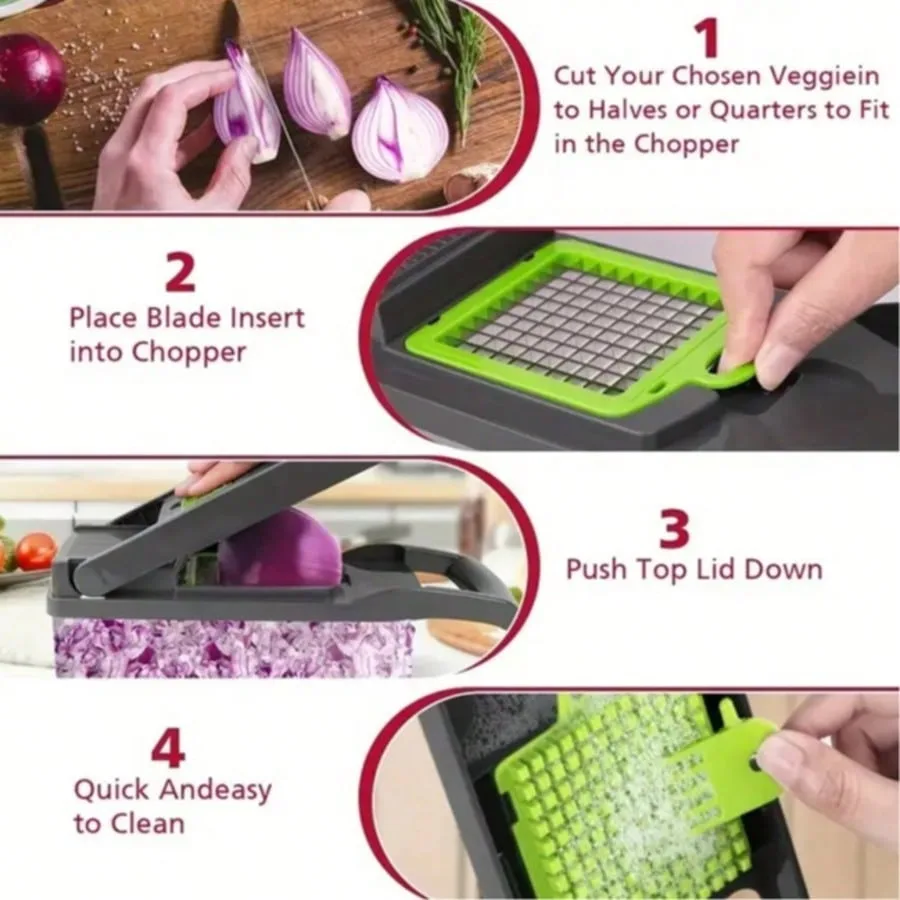 1
Cut Your Chosen Veggiein to Halves or Quarters to Fit in the Chopper

2
Place Blade Insert into Chopper

3
Push Top Lid Down

4
Quick Andeasy to Clean