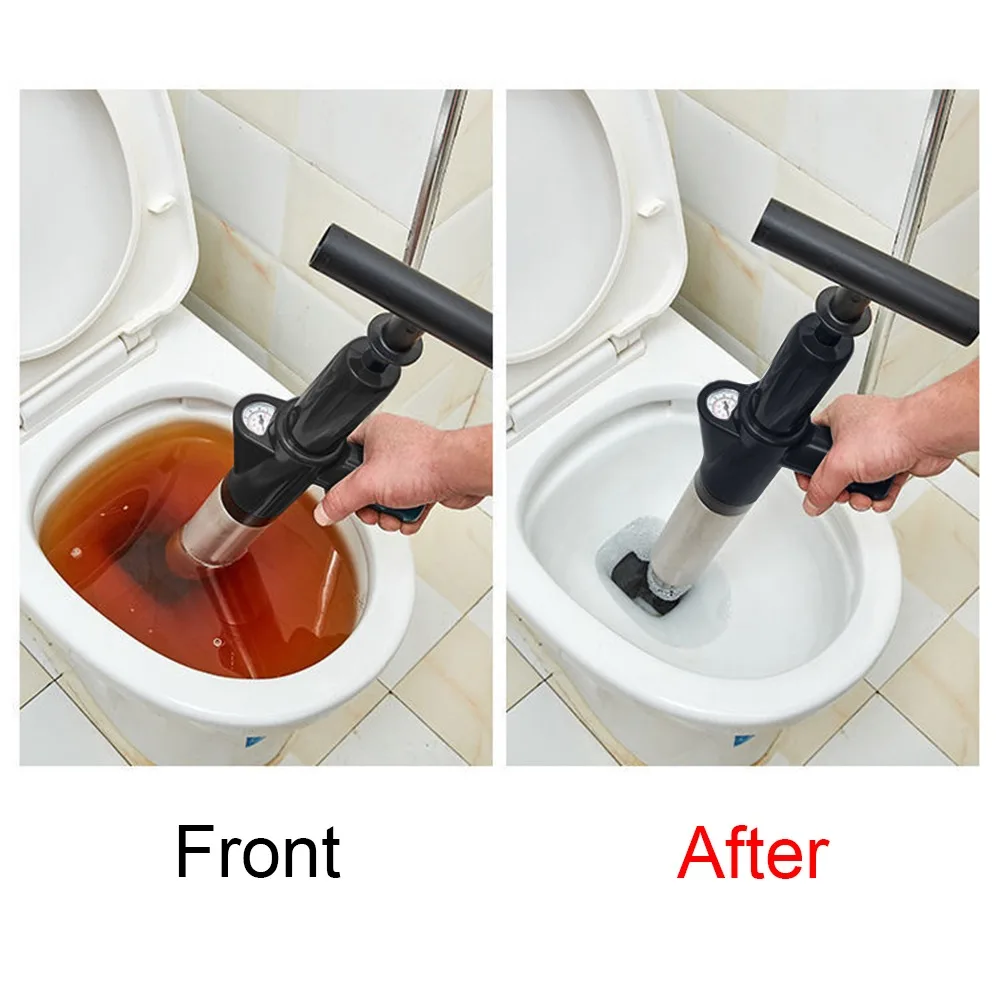 Front

After