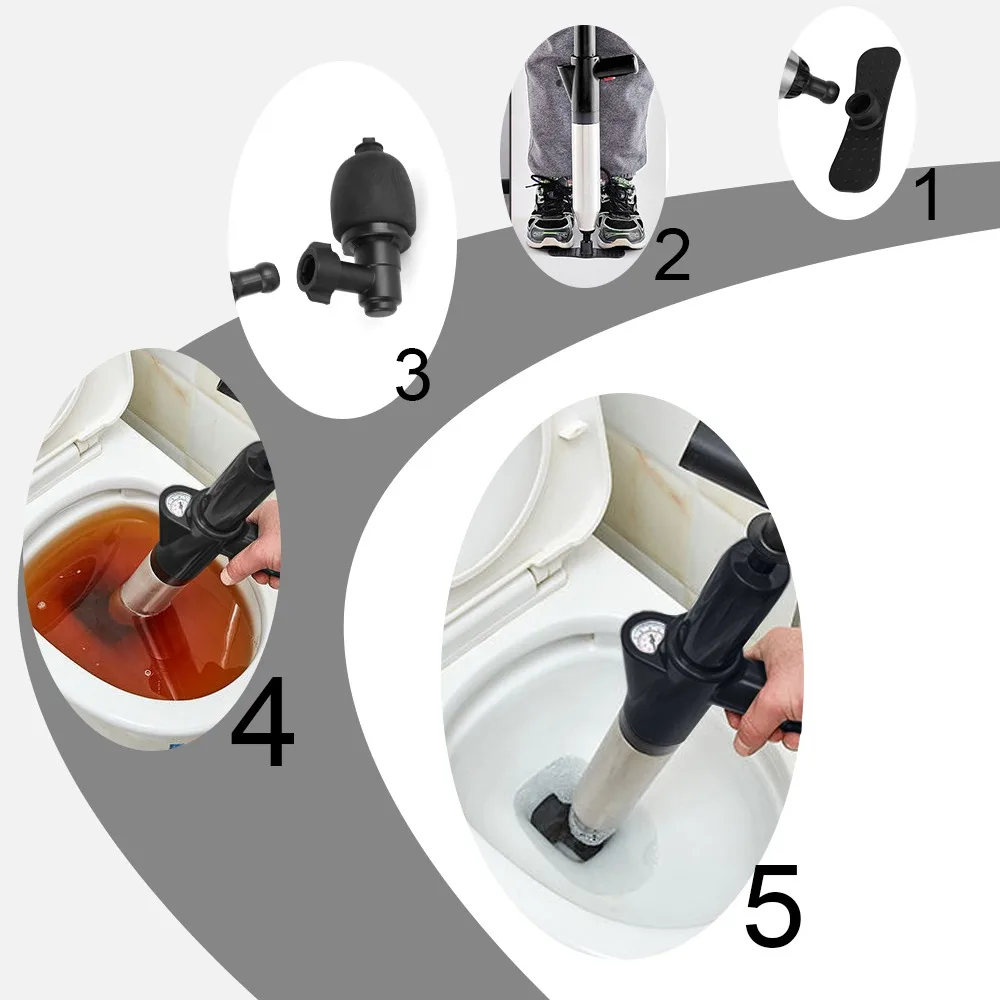 1
2
3
4
5