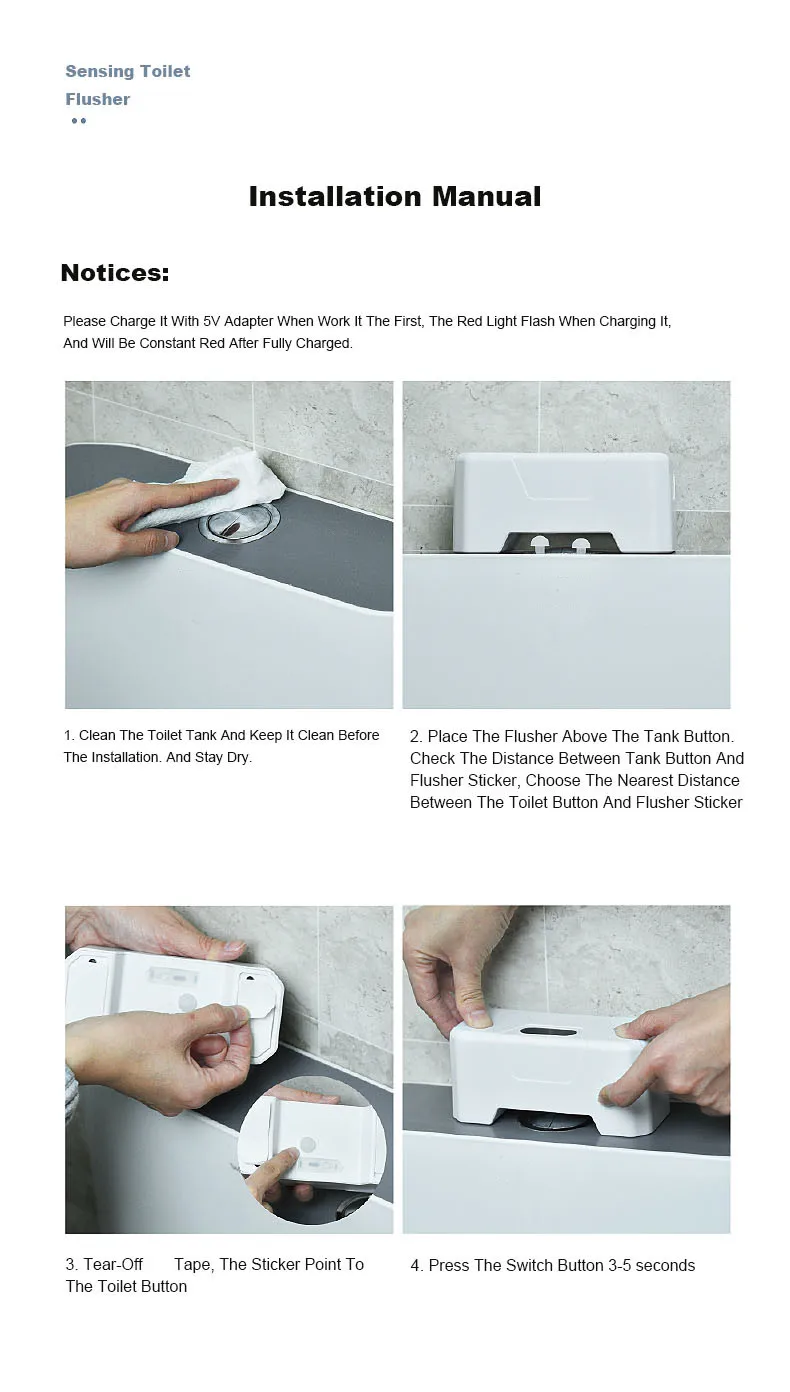 Sensing Toilet Flusher

Installation Manual

Notices:

Please Charge It With 5V Adapter When Work It The First, The Red Light Flash When Charging It, And Will Be Constant Red After Fully Charged.

1. Clean The Toilet Tank And Keep It Clean Before The Installation. And Stay Dry.

2. Place The Flusher Above The Tank Button. Check The Distance Between Tank Button And Flusher Sticker, Choose The Nearest Distance Between The Toilet Button And Flusher Sticker

3. Tear-Off Tape, The Sticker Point To The Toilet Button

4. Press The Switch Button 3-5 seconds