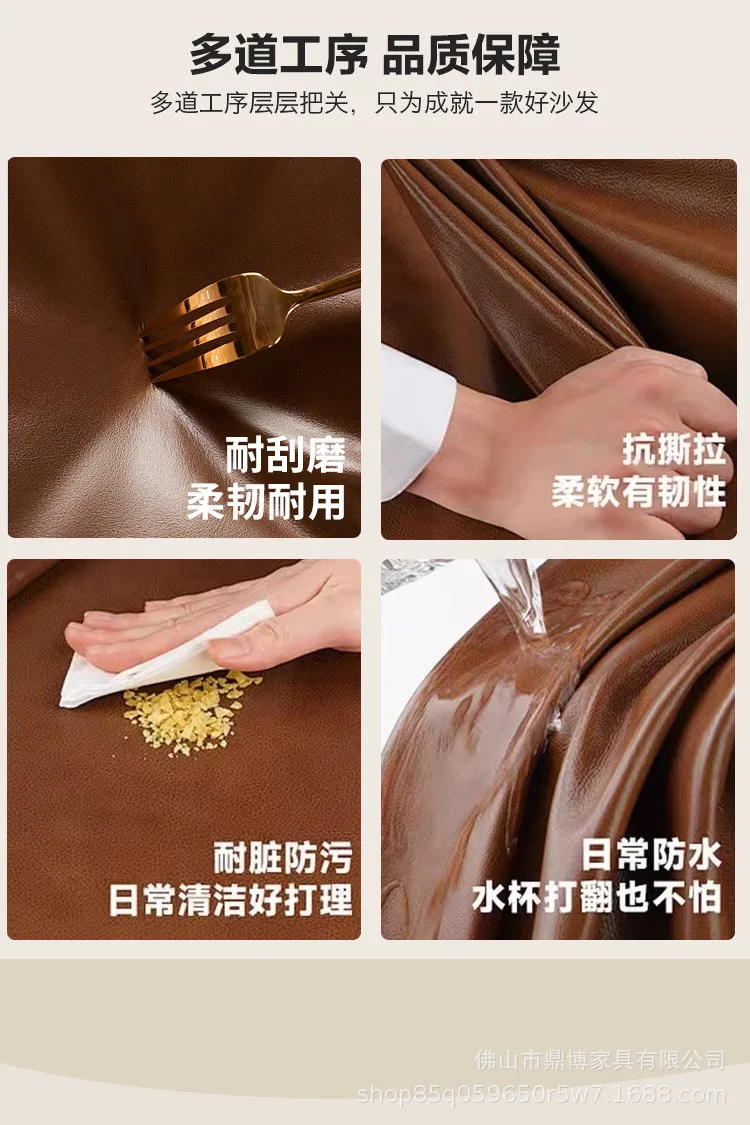 多道工序 品质保障

多道工序层层把关，只为成就一款好沙发

耐刮磨
柔韧耐用

抗撕拉
柔软有韧性

耐脏防污
日常清洁好打理

日常防水
水杯打翻也不怕

佛山市鼎博家具有限公司
shop85q059650r5w7.1688.com