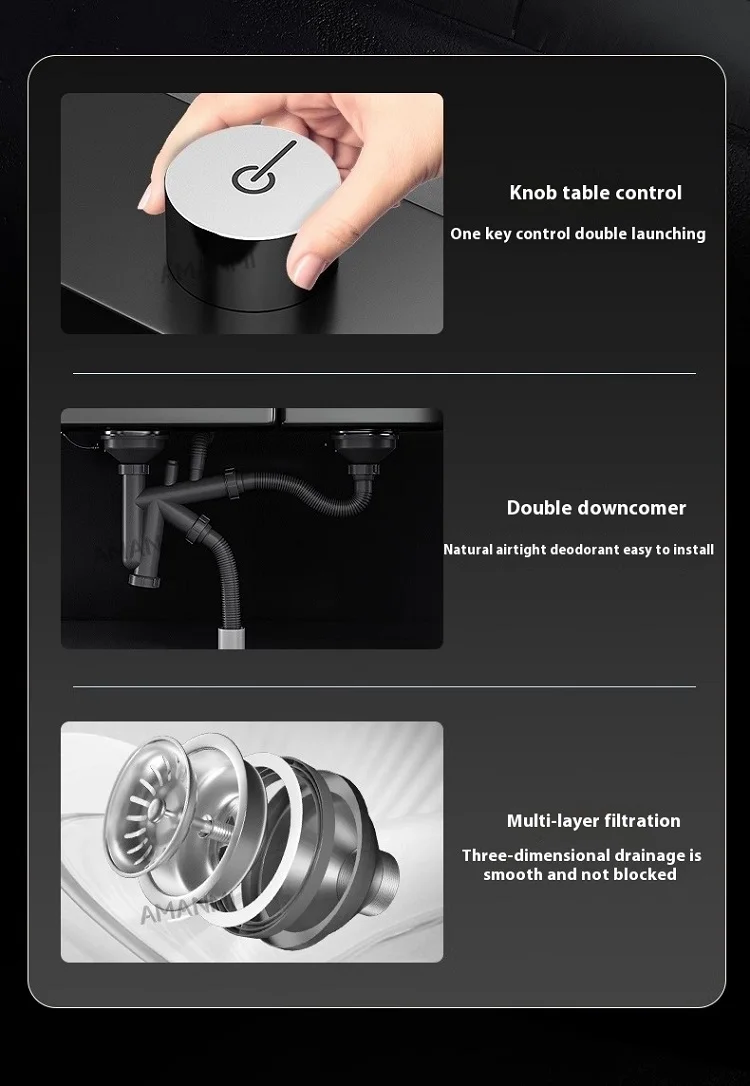 Knob table control

One key control double launching

Double downcomer

Natural airtight deodorant easy to install

Multi-layer filtration

Three-dimensional drainage is smooth and not blocked