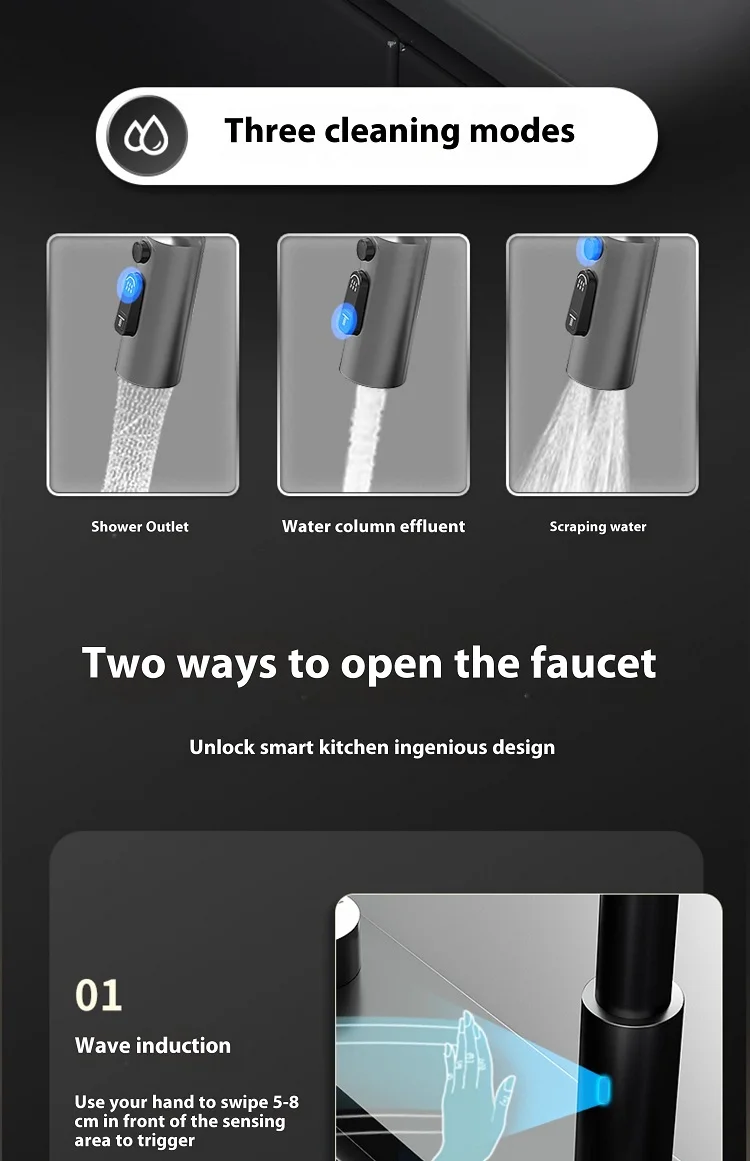 Three cleaning modes

Shower Outlet

Water column effluent

Scraping water

Two ways to open the faucet

Unlock smart kitchen ingenious design

01

Wave induction

Use your hand to swipe 5-8 cm in front of the sensing area to trigger