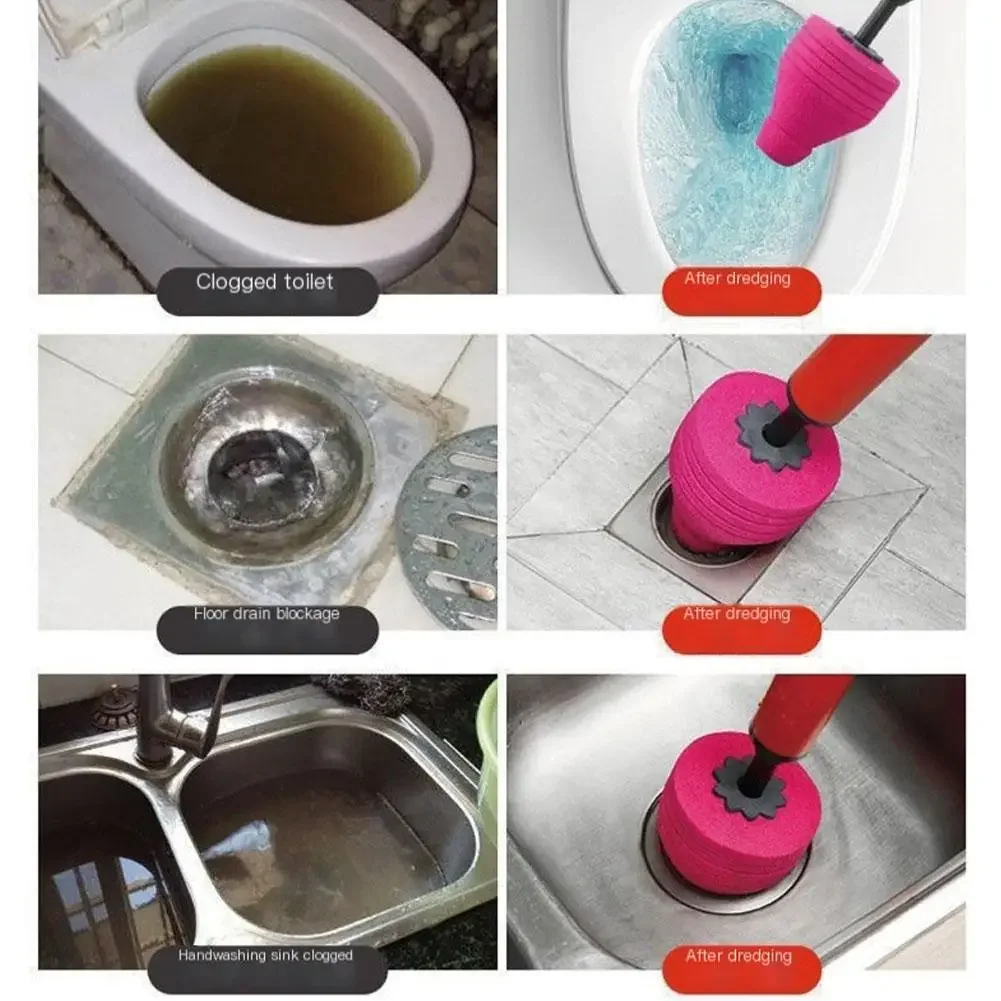 Clogged toilet

After dredging

Floor drain blockage

After dredging

Handwashing sink clogged

After dredging