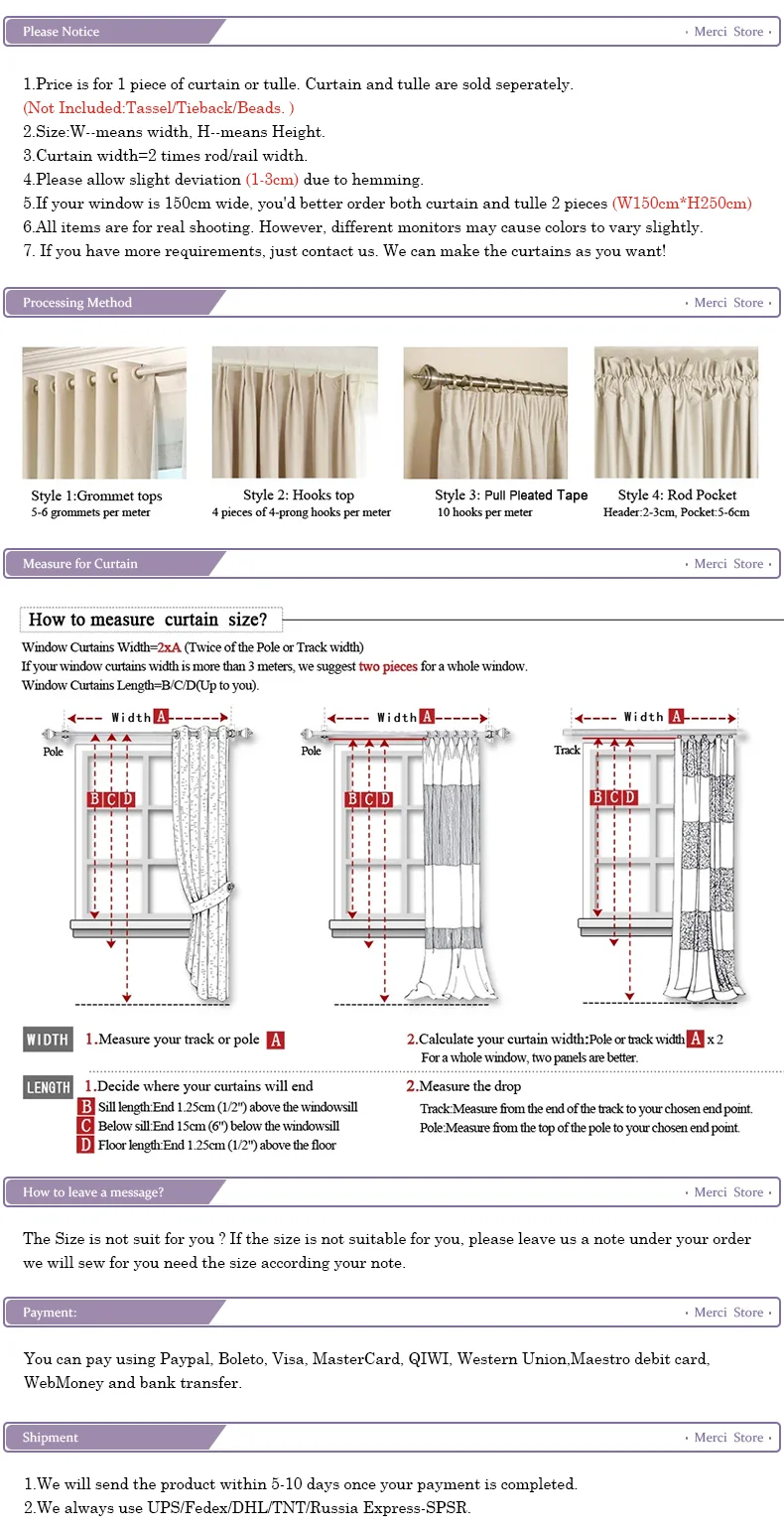 Please Notice
· Merci Store ·

1.Price is for 1 piece of curtain or tulle. Curtain and tulle are sold seperately.
(Not Included:Tassel/Tieback/Beads. )
2.Size:W--means width, H--means Height.
3.Curtain width=2 times rod/rail width.
4.Please allow slight deviation (1-3cm) due to hemming.
5.If your window is 150cm wide, you'd better order both curtain and tulle 2 pieces (W150cm*H250cm)
6.All items are for real shooting. However, different monitors may cause colors to vary slightly.
7. If you have more requirements, just contact us. We can make the curtains as you want!

Processing Method
· Merci Store ·

Style 1:Grommet tops
5-6 grommets per meter

Style 2: Hooks top
4 pieces of 4-prong hooks per meter

Style 3: Pull Pleated Tape
10 hooks per meter

Style 4: Rod Pocket
Header:2-3cm, Pocket:5-6cm

Measure for Curtain
· Merci Store ·

How to measure curtain size?
Window Curtains Width=2xA (Twice of the Pole or Track width)
If your window curtains width is more than 3 meters, we suggest two pieces for a whole window.
Window Curtains Length=B/C/D(Up to you).

Width A
Pole
B C D

Width A
Pole
B C D

Width A
Track
B C D

WIDTH 1.Measure your track or pole A
2.Calculate your curtain width:Pole or track width A x 2
For a whole window, two panels are better.

LENGTH 1.Decide where your curtains will end
B Sill length:End 1.25cm (1/2") above the windowsill
C Below sill:End 15cm (6") below the windowsill
D Floor length:End 1.25cm (1/2") above the floor
2.Measure the drop
Track:Measure from the end of the track to your chosen end point.
Pole:Measure from the top of the pole to your chosen end point.

How to leave a message?
· Merci Store ·

The Size is not suit for you ? If the size is not suitable for you, please leave us a note under your order we will sew for you need the size according your note.

Payment:
· Merci Store ·

You can pay using Paypal, Boleto, Visa, MasterCard, QIWI, Western Union,Maestro debit card, WebMoney and bank transfer.

Shipment
· Merci Store ·

1.We will send the product within 5-10 days once your payment is completed.
2.We always use UPS/Fedex/DHL/TNT/Russia Express-SPSR.