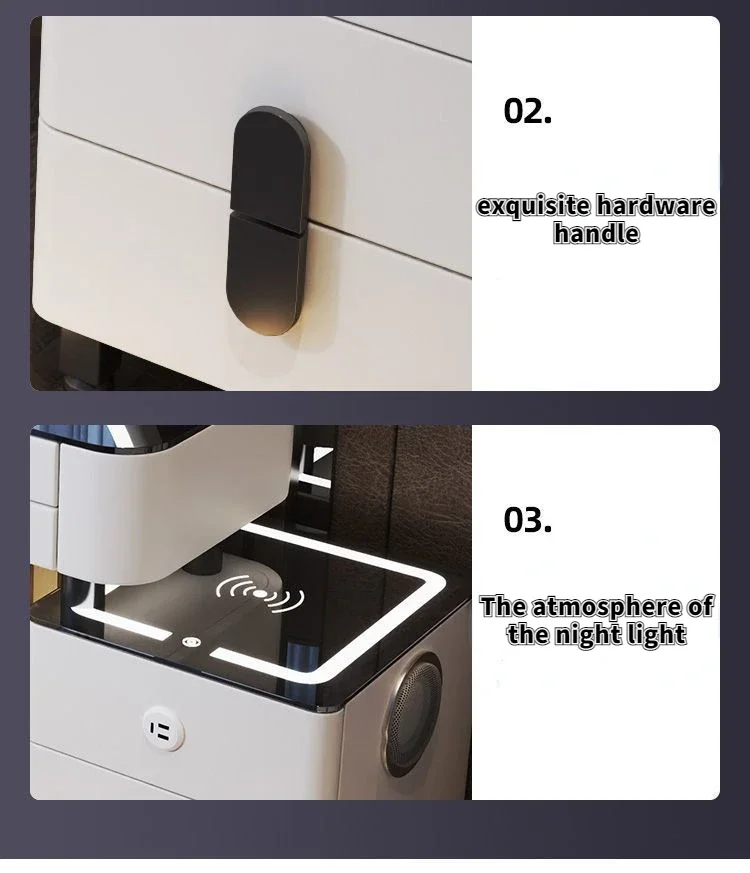 02.

exquisite hardware handle

03.

The atmosphere of the night light