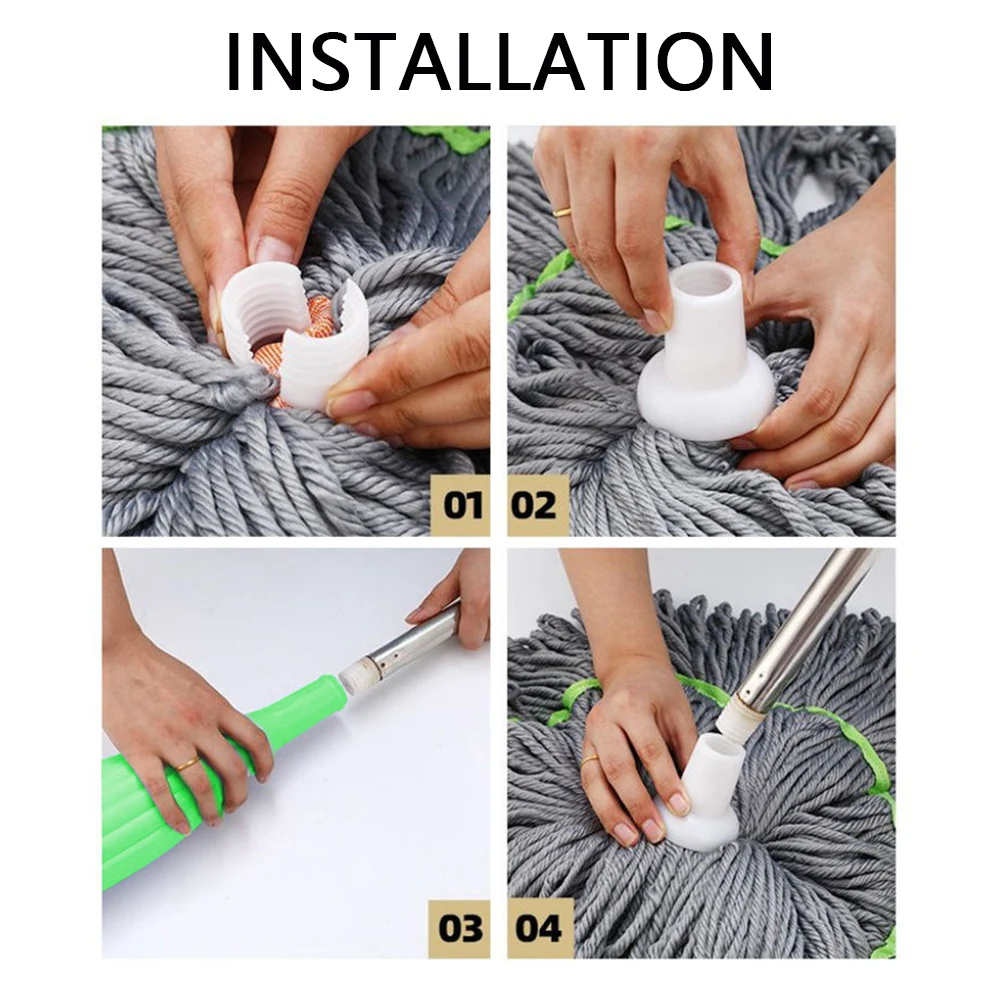 INSTALLATION

01

02

03

04