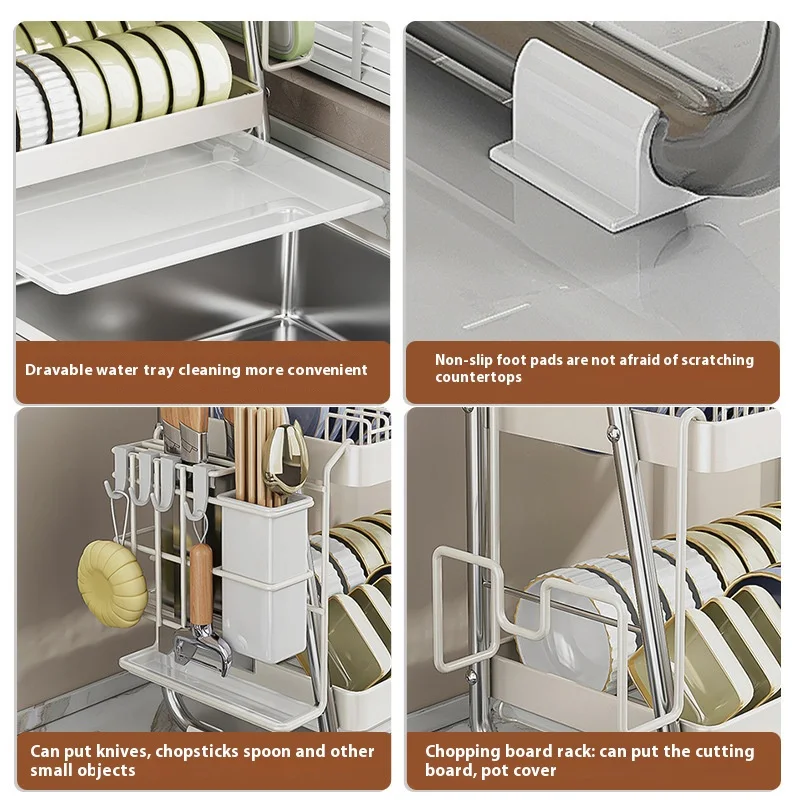 Dravable water tray cleaning more convenient

Non-slip foot pads are not afraid of scratching countertops

Can put knives, chopsticks spoon and other small objects

Chopping board rack: can put the cutting board, pot cover