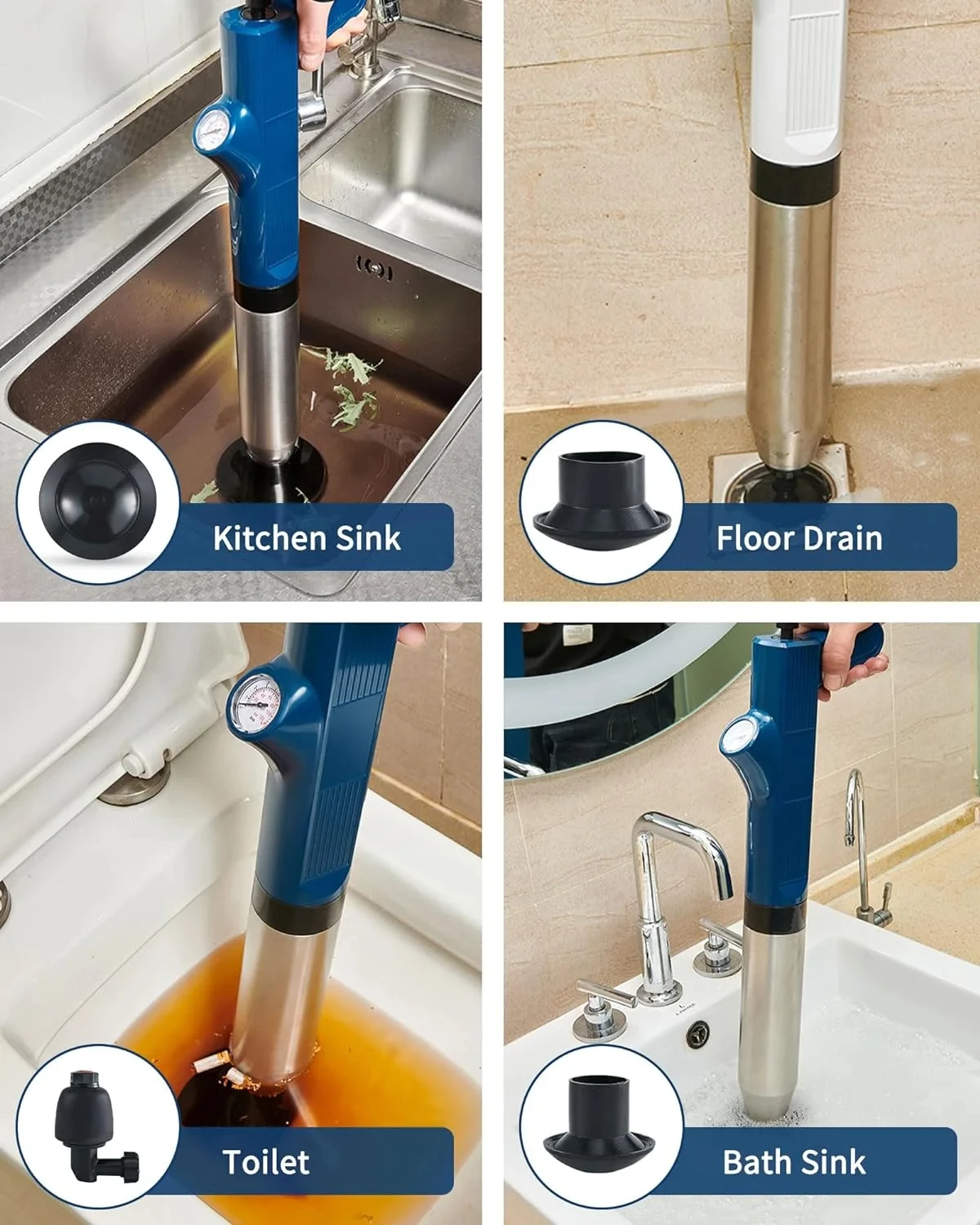 Kitchen Sink

Floor Drain

Toilet

Bath Sink