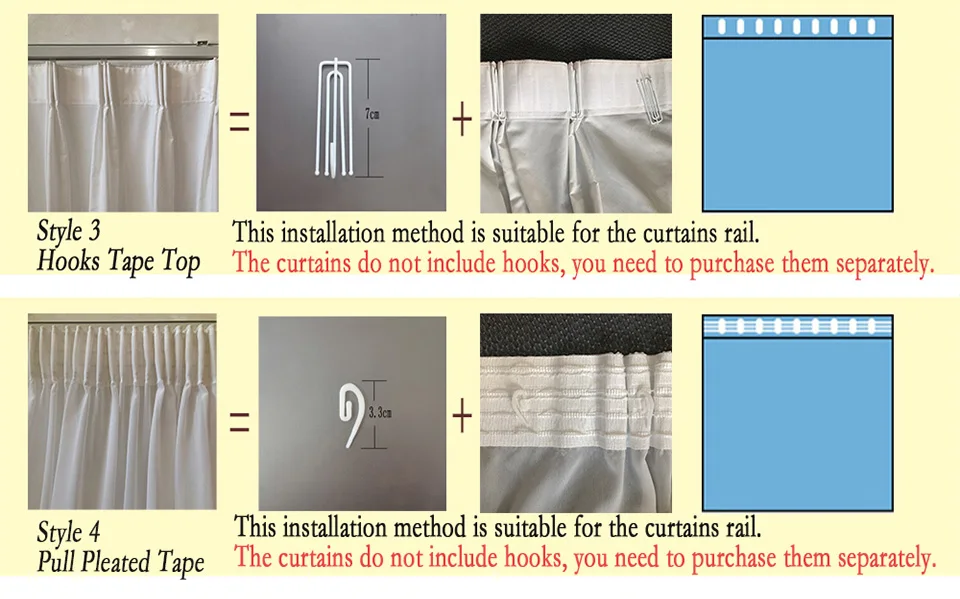 =

7cm

+

Style 3
Hooks Tape Top

This installation method is suitable for the curtains rail.
The curtains do not include hooks, you need to purchase them separately.

=

3.3cm

+

Style 4
Pull Pleated Tape

This installation method is suitable for the curtains rail.
The curtains do not include hooks, you need to purchase them separately.