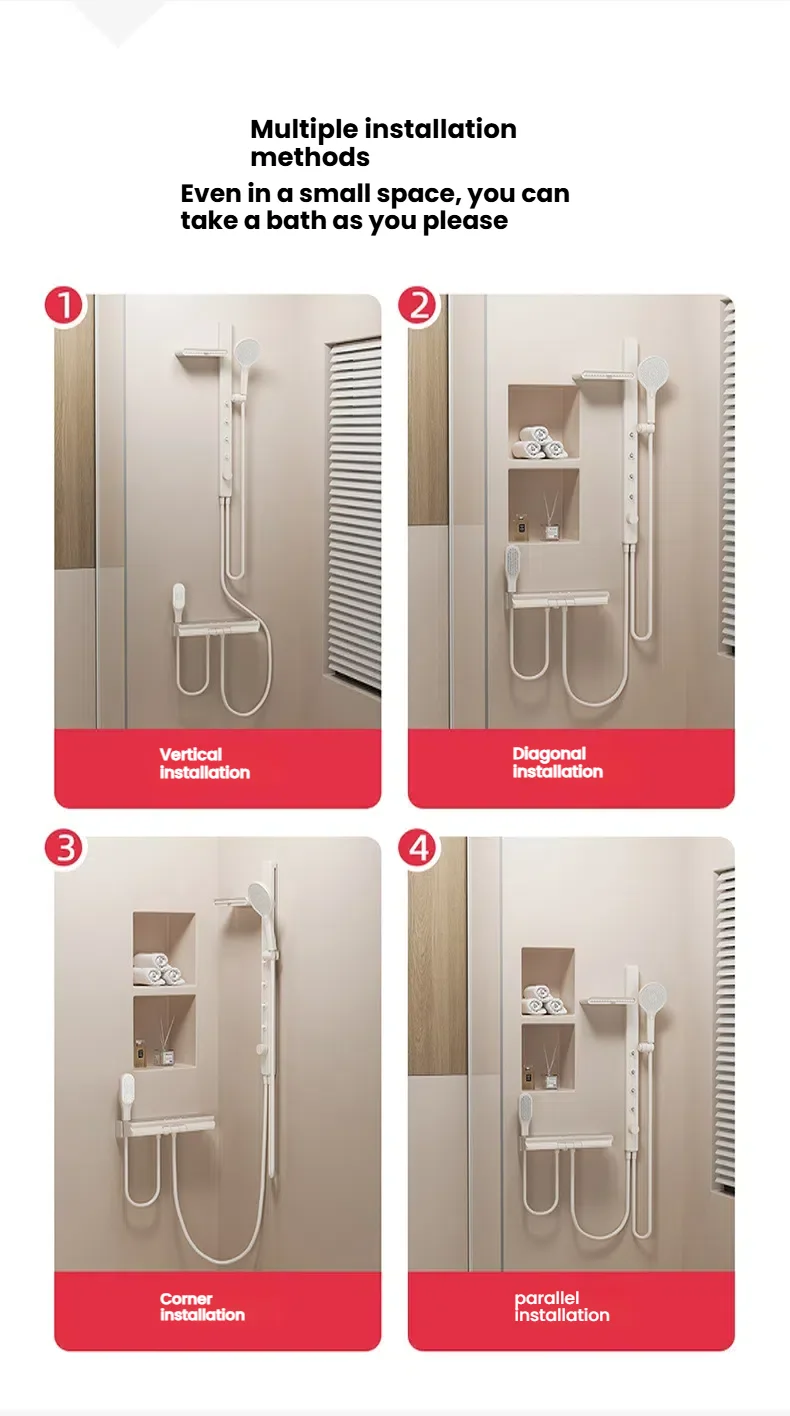 Multiple installation methods

Even in a small space, you can take a bath as you please

1

Vertical installation

2

Diagonal installation

3

Corner installation

4

parallel installation