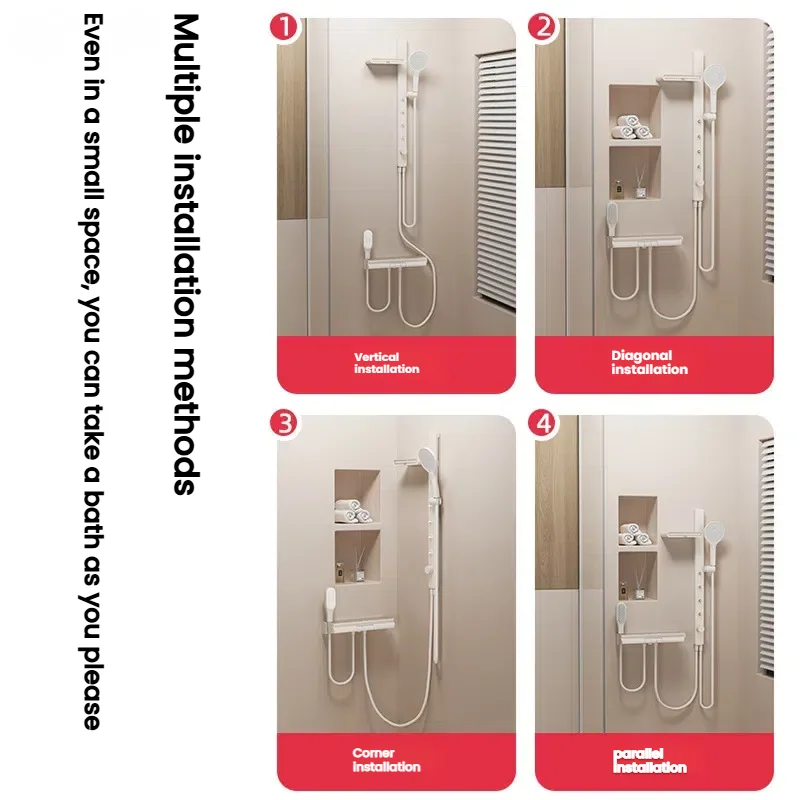 Multiple installation methods

Even in a small space, you can take a bath as you please

1

Vertical installation

2

Diagonal installation

3

Corner installation

4

parallel installation