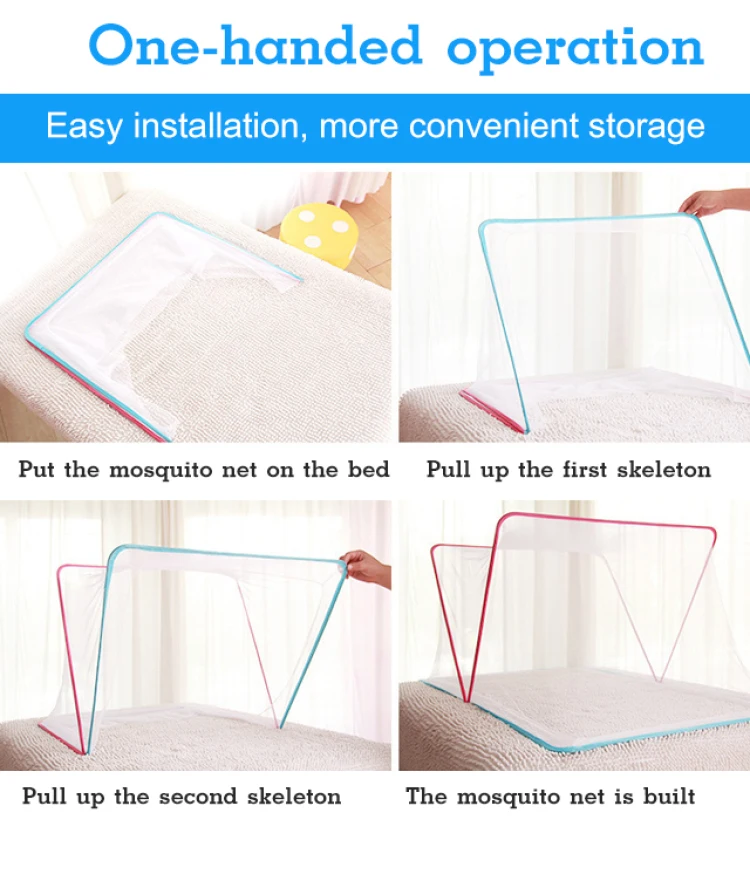 One-handed operation

Easy installation, more convenient storage

Put the mosquito net on the bed

Pull up the first skeleton

Pull up the second skeleton

The mosquito net is built