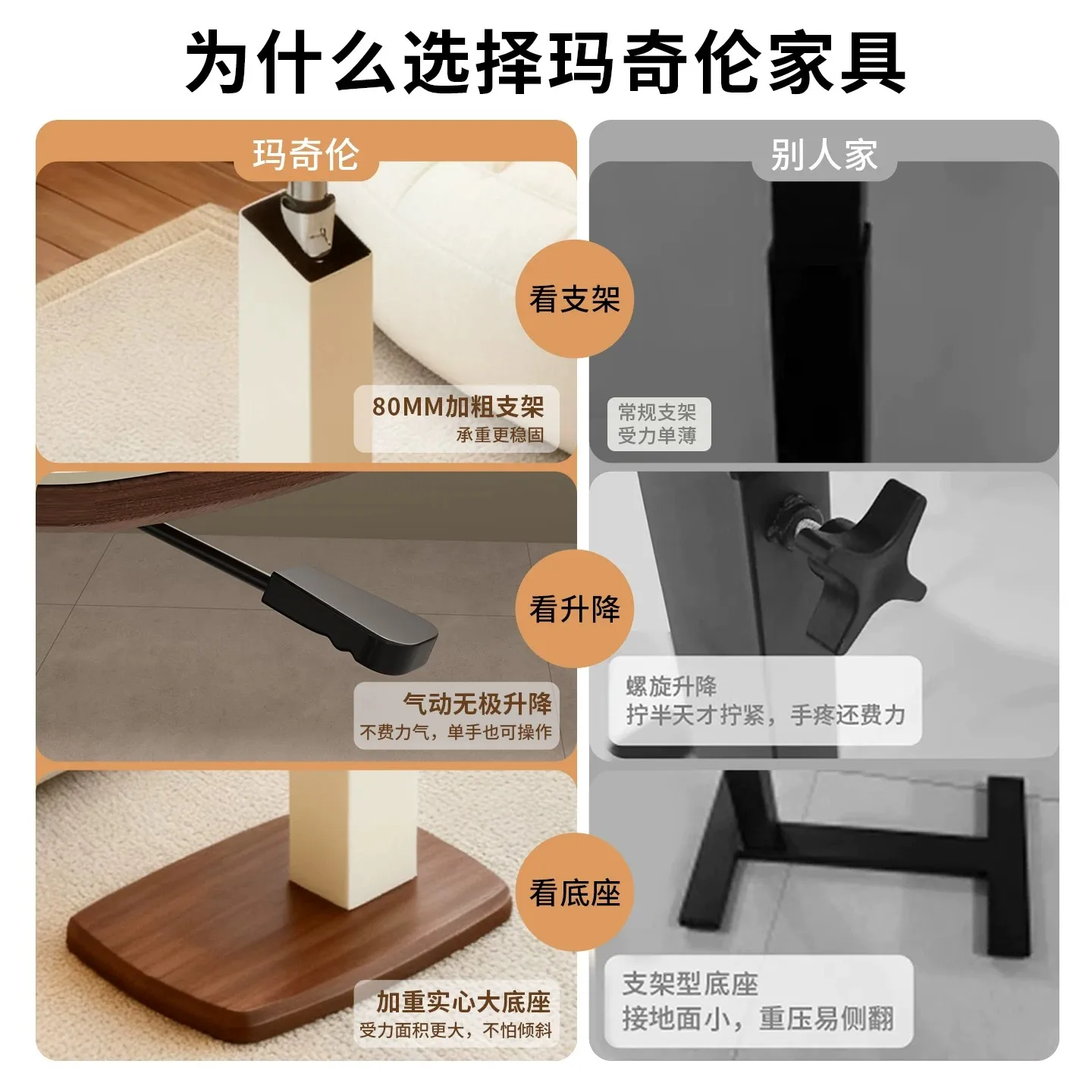 为什么选择玛奇伦家具

玛奇伦

别人家

看支架

80MM加粗支架
承重更稳固

常规支架
受力单薄

看升降

气动无极升降
不费力气，单手也可操作

螺旋升降
拧半天才拧紧，手疼还费力

看底座

加重实心大底座
受力面积更大，不怕倾斜

支架型底座
接地面小，重压易侧翻