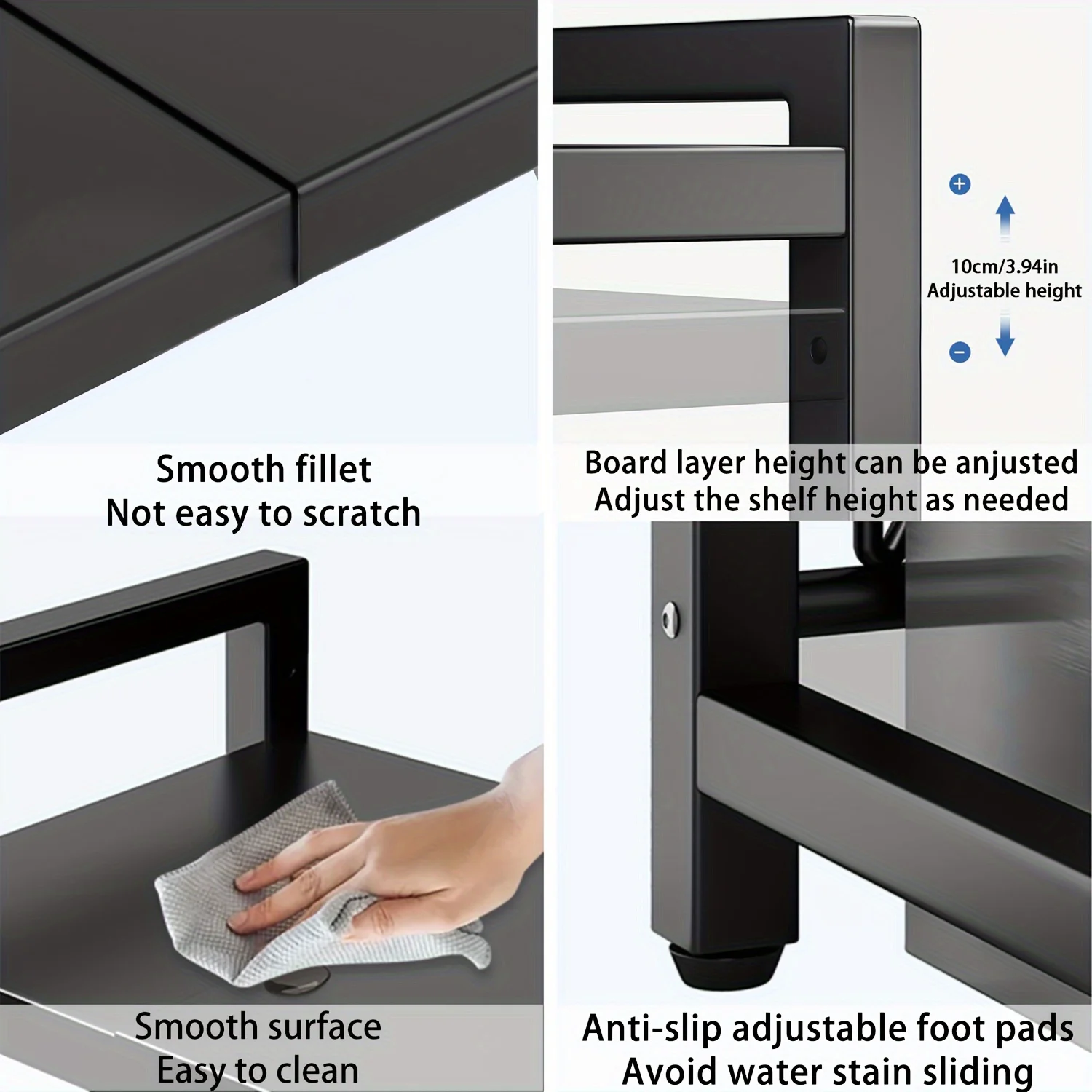 Smooth fillet
Not easy to scratch

10cm/3.94in
Adjustable height

Board layer height can be anjusted
Adjust the shelf height as needed

Smooth surface
Easy to clean

Anti-slip adjustable foot pads
Avoid water stain sliding