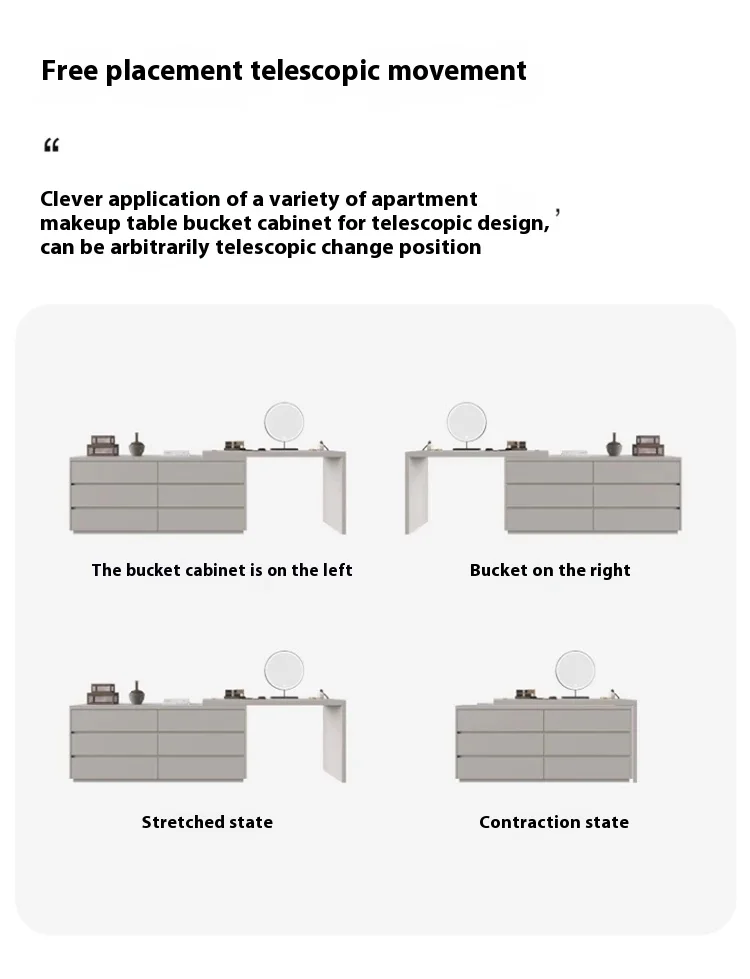 Free placement telescopic movement

“

Clever application of a variety of apartment makeup table bucket cabinet for telescopic design, ’ can be arbitrarily telescopic change position

The bucket cabinet is on the left

Bucket on the right

Stretched state

Contraction state