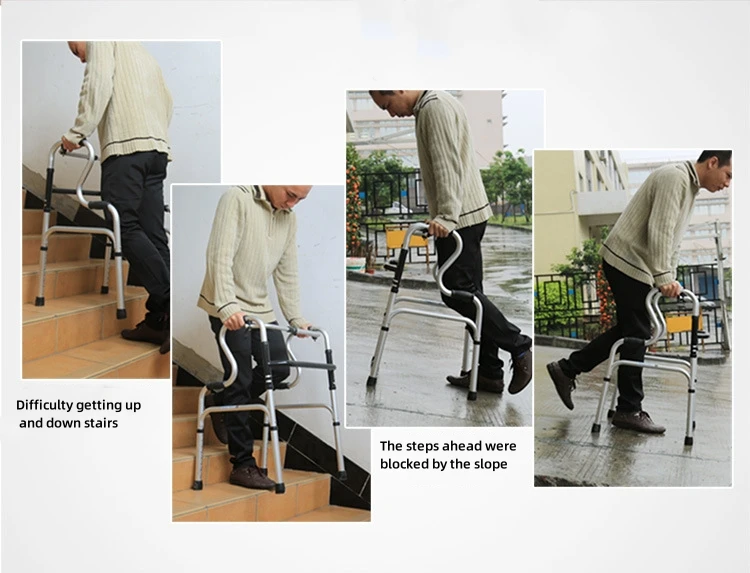 Difficulty getting up and down stairs

The steps ahead were blocked by the slope