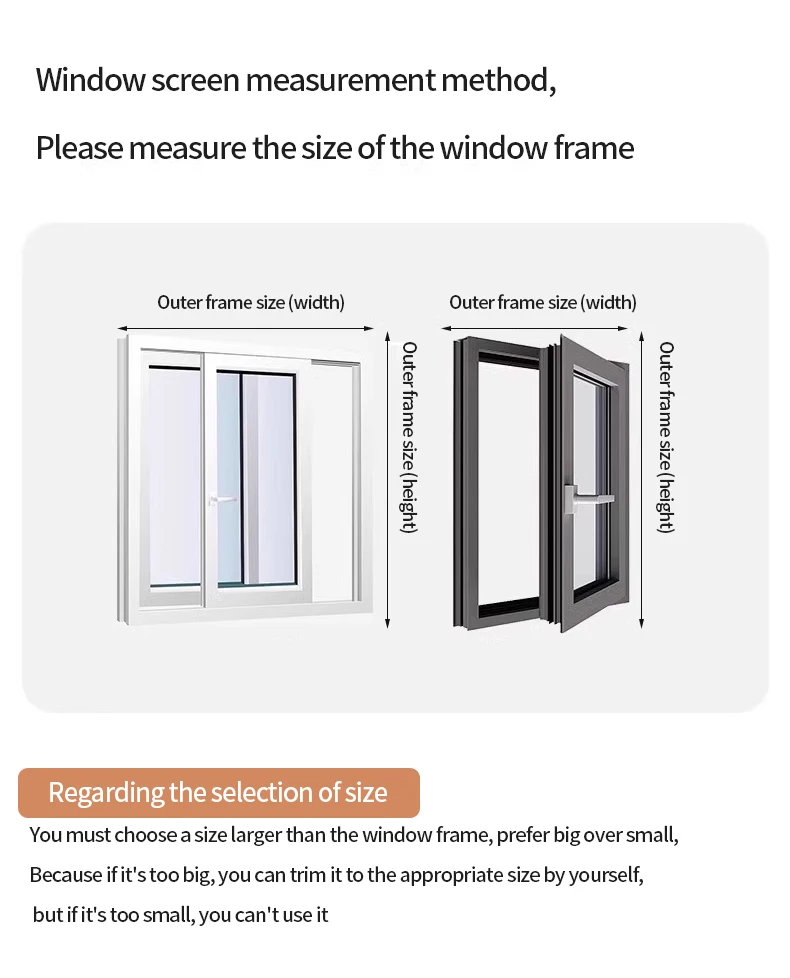 Window screen measurement method,

Please measure the size of the window frame

Outer frame size (width)

Outer frame size (height)

Outer frame size (width)

Outer frame size (height)

Regarding the selection of size

You must choose a size larger than the window frame, prefer big over small,

Because if it's too big, you can trim it to the appropriate size by yourself,

but if it's too small, you can't use it