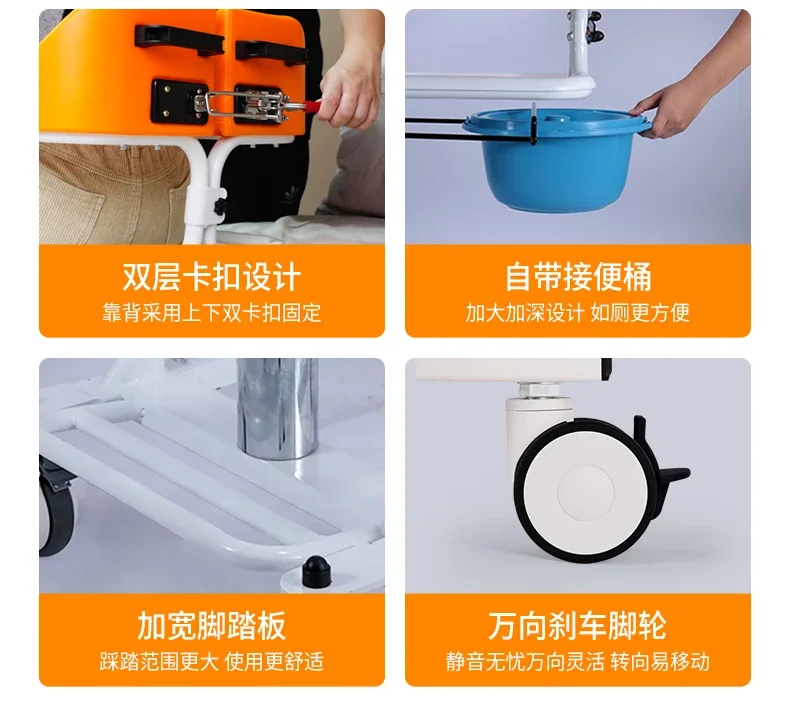 双层卡扣设计
靠背采用上下双卡扣固定

自带接便桶
加大加深设计 如厕更方便

加宽脚踏板
踩踏范围更大 使用更舒适

万向刹车脚轮
静音无忧万向灵活 转向易移动