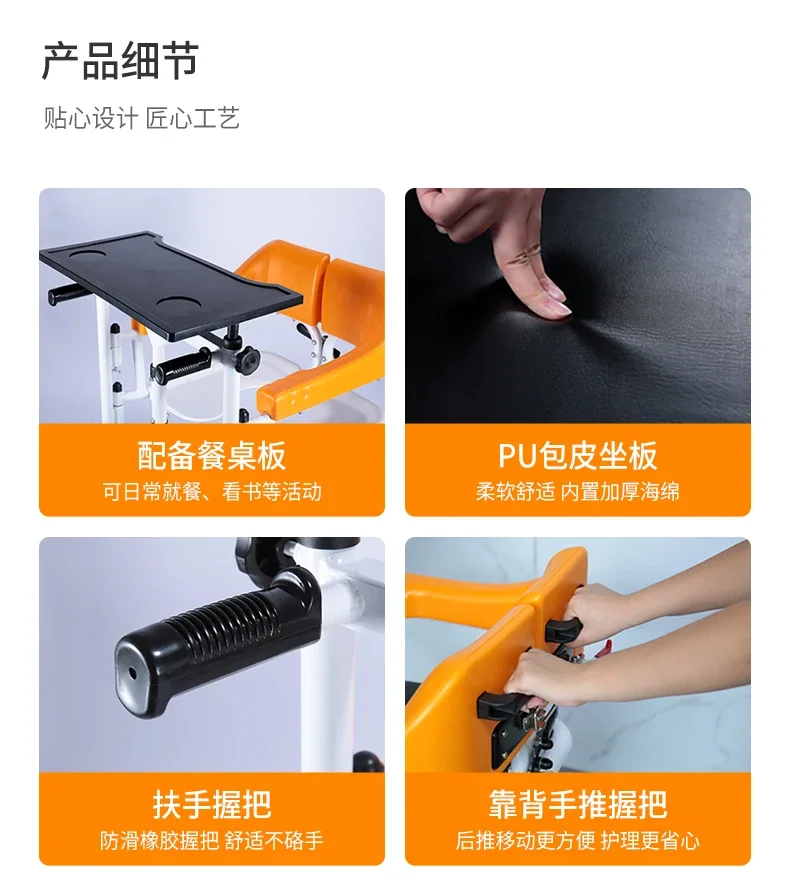 产品细节

贴心设计 匠心工艺

配备餐桌板

可日常就餐、看书等活动

PU包皮坐板

柔软舒适 内置加厚海绵

扶手握把

防滑橡胶握把 舒适不硌手

靠背手推握把

后推移动更方便 护理更省心