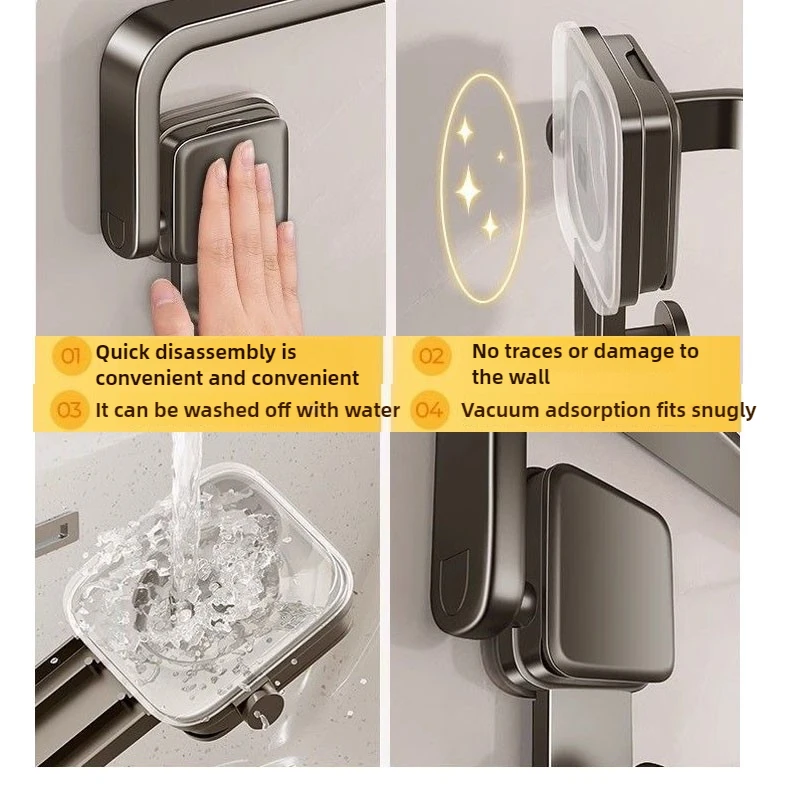 01 Quick disassembly is convenient and convenient

02 No traces or damage to the wall

03 It can be washed off with water

04 Vacuum adsorption fits snugly