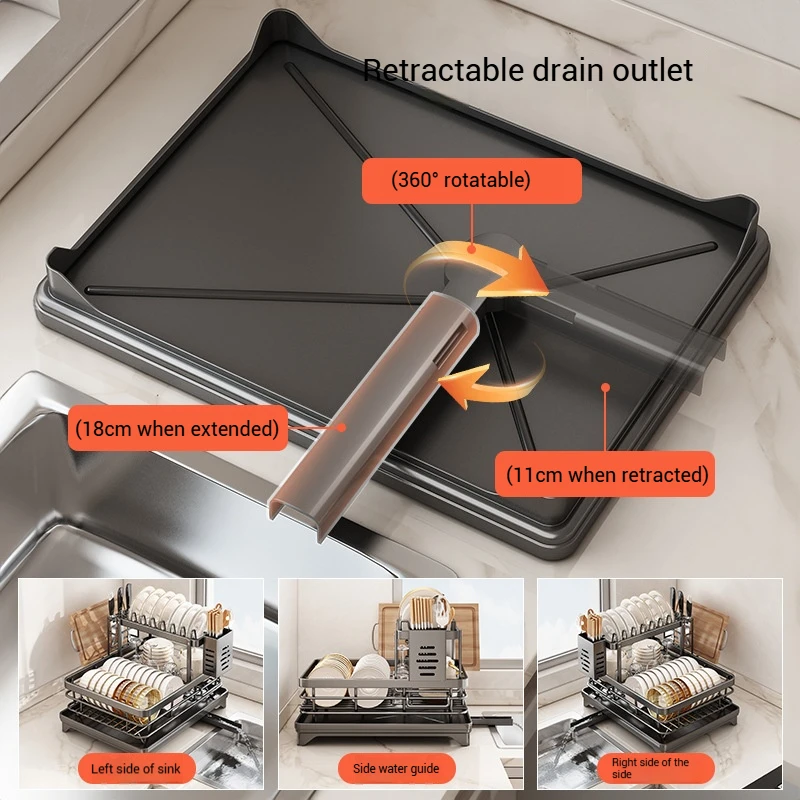 Retractable drain outlet

(360° rotatable)

(18cm when extended)

(11cm when retracted)

Left side of sink

Side water guide

Right side of the side