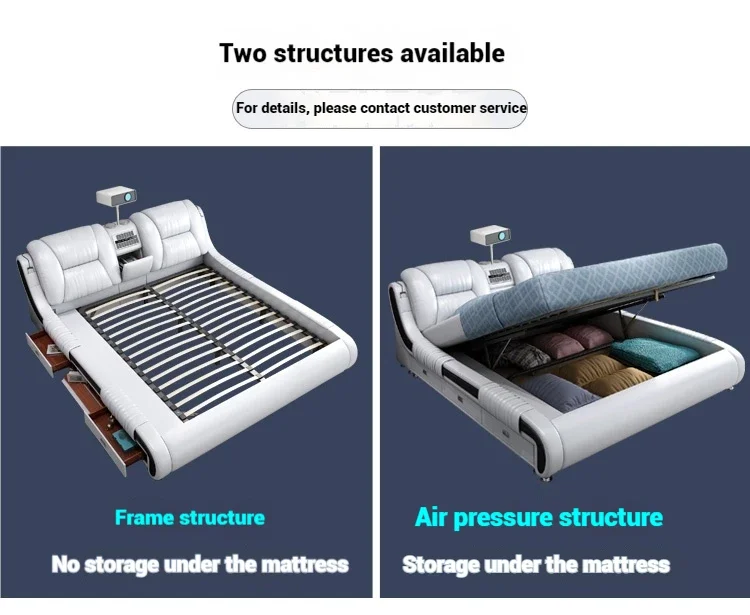 Two structures available

For details, please contact customer service

Frame structure

No storage under the mattress

Air pressure structure

Storage under the mattress