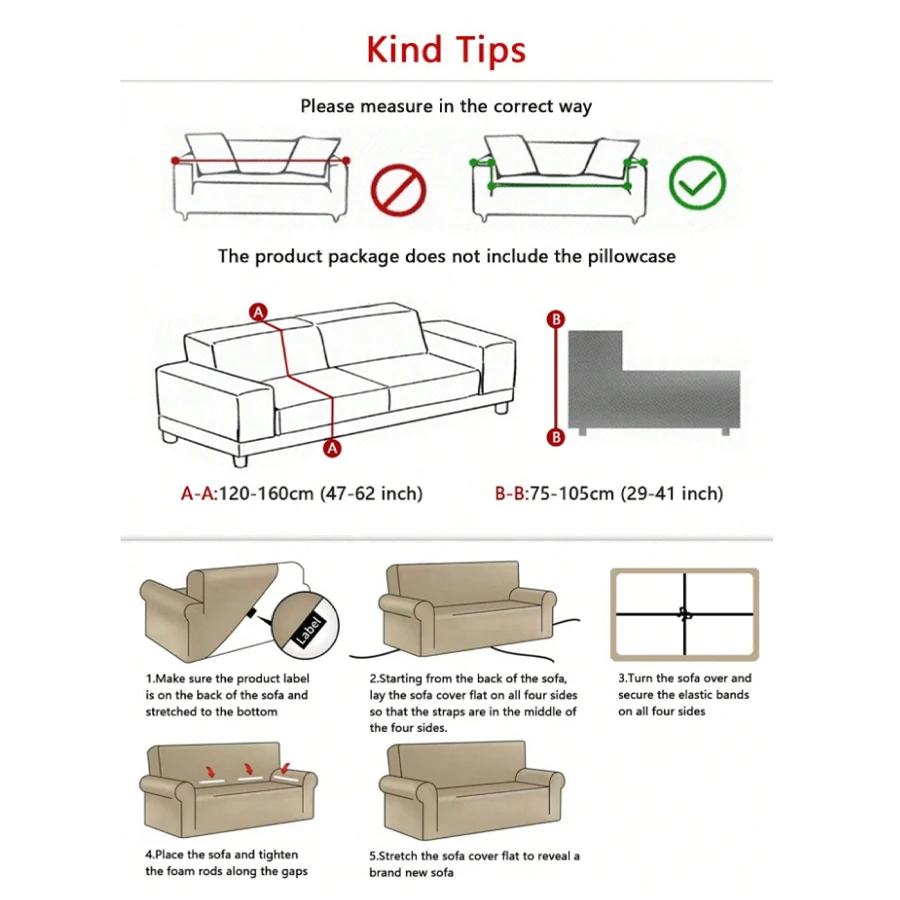 Kind Tips

Please measure in the correct way

The product package does not include the pillowcase

A

A

B

B

A-A:120-160cm (47-62 inch)

B-B:75-105cm (29-41 inch)

Label

1.Make sure the product label is on the back of the sofa and stretched to the bottom

2.Starting from the back of the sofa, lay the sofa cover flat on all four sides so that the straps are in the middle of the four sides.

3.Turn the sofa over and secure the elastic bands on all four sides

4.Place the sofa and tighten the foam rods along the gaps

5.Stretch the sofa cover flat to reveal a brand new sofa