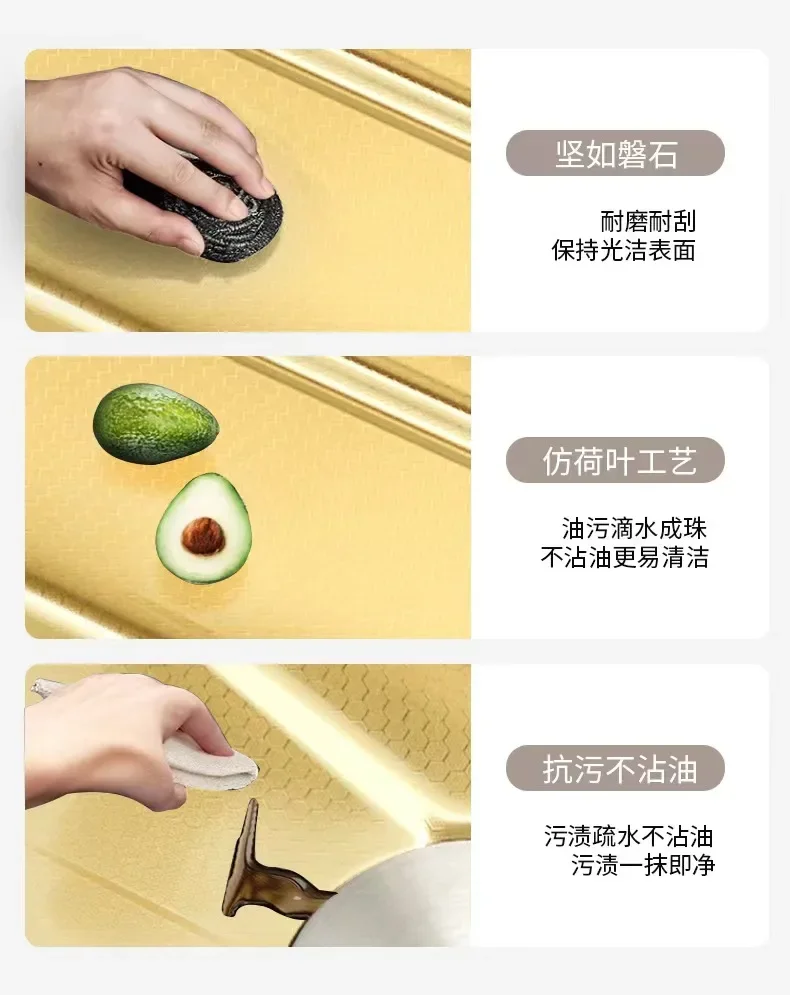 坚如磐石

耐磨耐刮
保持光洁表面

仿荷叶工艺

油污滴水成珠
不沾油更易清洁

抗污不沾油

污渍疏水不沾油
污渍一抹即净