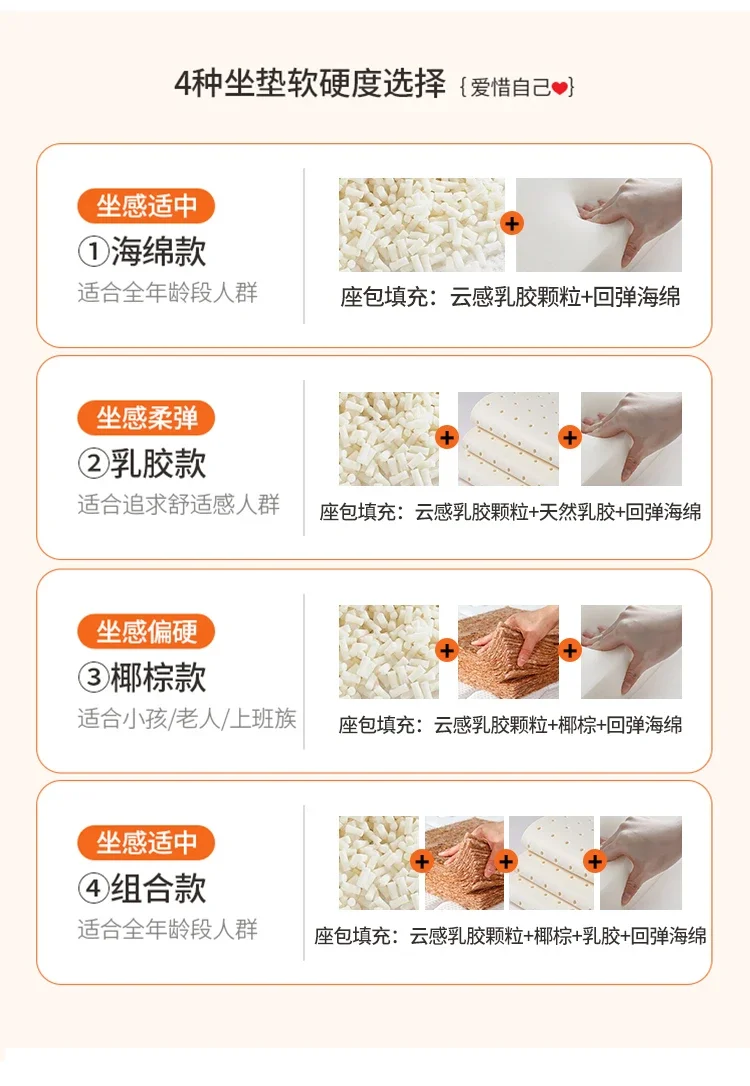 4种坐垫软硬度选择 {爱惜自己❤}

坐感适中
①海绵款
适合全年龄段人群

+

座包填充：云感乳胶颗粒+回弹海绵

坐感柔弹
②乳胶款
适合追求舒适感人群

+ +

座包填充：云感乳胶颗粒+天然乳胶+回弹海绵

坐感偏硬
③椰棕款
适合小孩/老人/上班族

+ +

座包填充：云感乳胶颗粒+椰棕+回弹海绵

坐感适中
④组合款
适合全年龄段人群

+ + +

座包填充：云感乳胶颗粒+椰棕+乳胶+回弹海绵