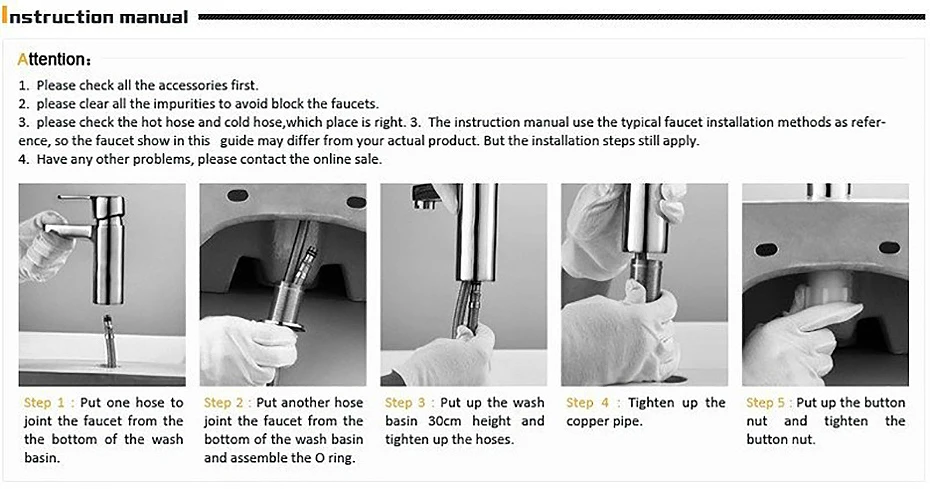 Instruction manual

Attention:

1. Please check all the accessories first.
2. please clear all the impurities to avoid block the faucets.
3. please check the hot hose and cold hose,which place is right. 3. The instruction manual use the typical faucet installation methods as reference, so the faucet show in this guide may differ from your actual product. But the installation steps still apply.
4. Have any other problems, please contact the online sale.

Step 1 : Put one hose to joint the faucet from the the bottom of the wash basin.

Step 2 : Put another hose joint the faucet from the bottom of the wash basin and assemble the O ring.

Step 3 : Put up the wash basin 30cm height and tighten up the hoses.

Step 4 : Tighten up the copper pipe.

Step 5 : Put up the button nut and tighten the button nut.