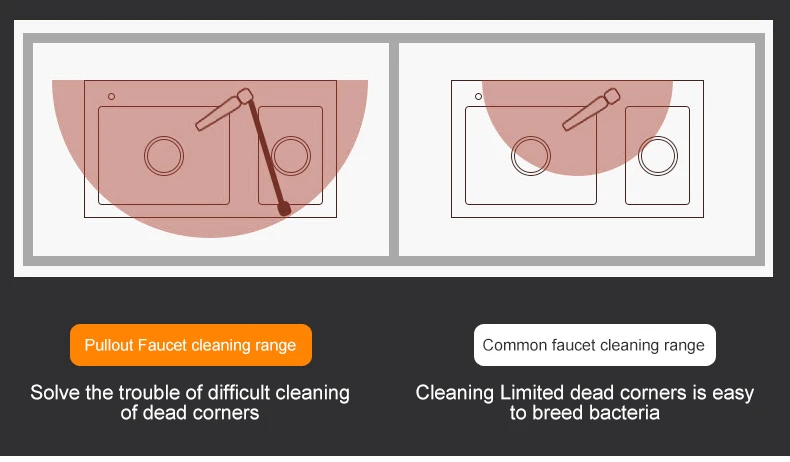 Pullout Faucet cleaning range

Solve the trouble of difficult cleaning of dead corners

Common faucet cleaning range

Cleaning Limited dead corners is easy to breed bacteria