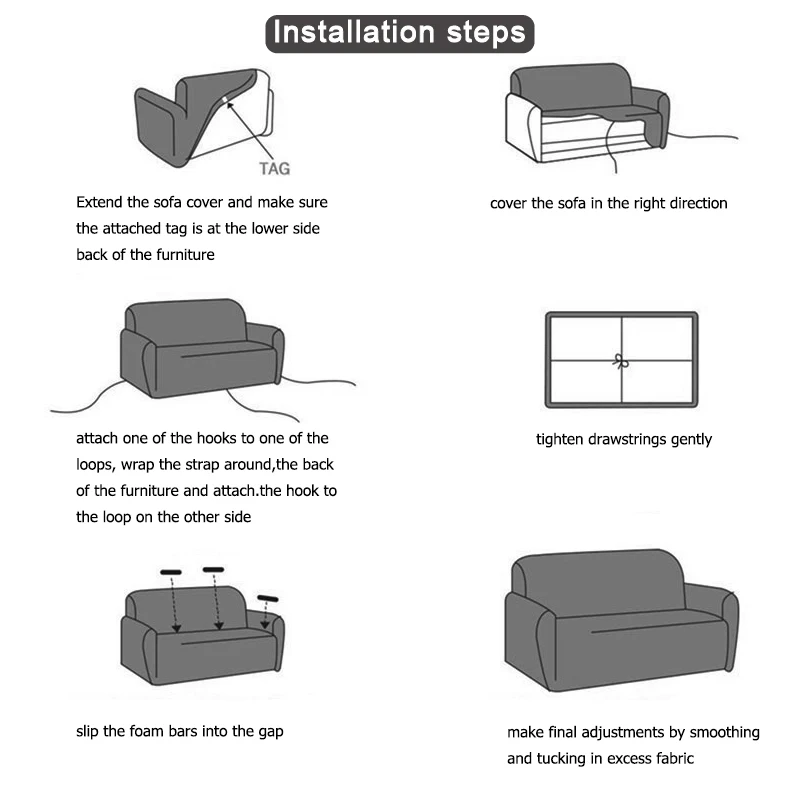 Installation steps

TAG

Extend the sofa cover and make sure the attached tag is at the lower side back of the furniture

cover the sofa in the right direction

attach one of the hooks to one of the loops, wrap the strap around,the back of the furniture and attach.the hook to the loop on the other side

tighten drawstrings gently

slip the foam bars into the gap

make final adjustments by smoothing and tucking in excess fabric