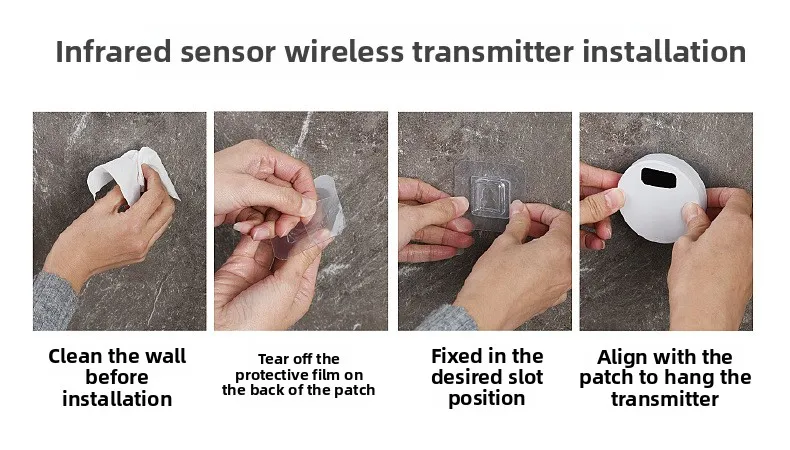 Infrared sensor wireless transmitter installation

Clean the wall before installation

Tear off the protective film on the back of the patch

Fixed in the desired slot position

Align with the patch to hang the transmitter