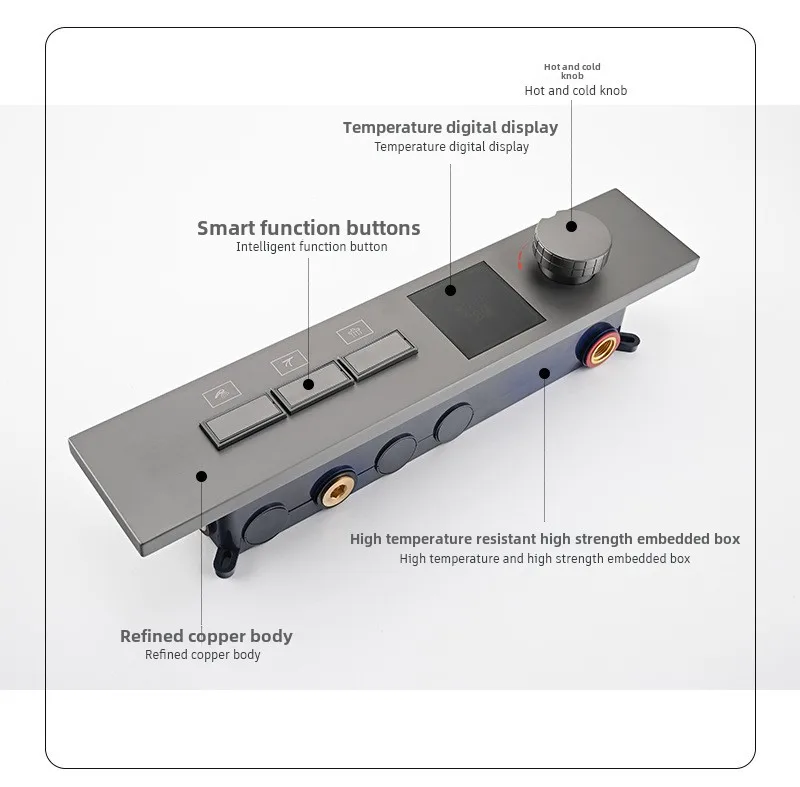 Hot and cold knob
Hot and cold knob

Temperature digital display
Temperature digital display

Smart function buttons
Intelligent function button

High temperature resistant high strength embedded box
High temperature and high strength embedded box

Refined copper body
Refined copper body