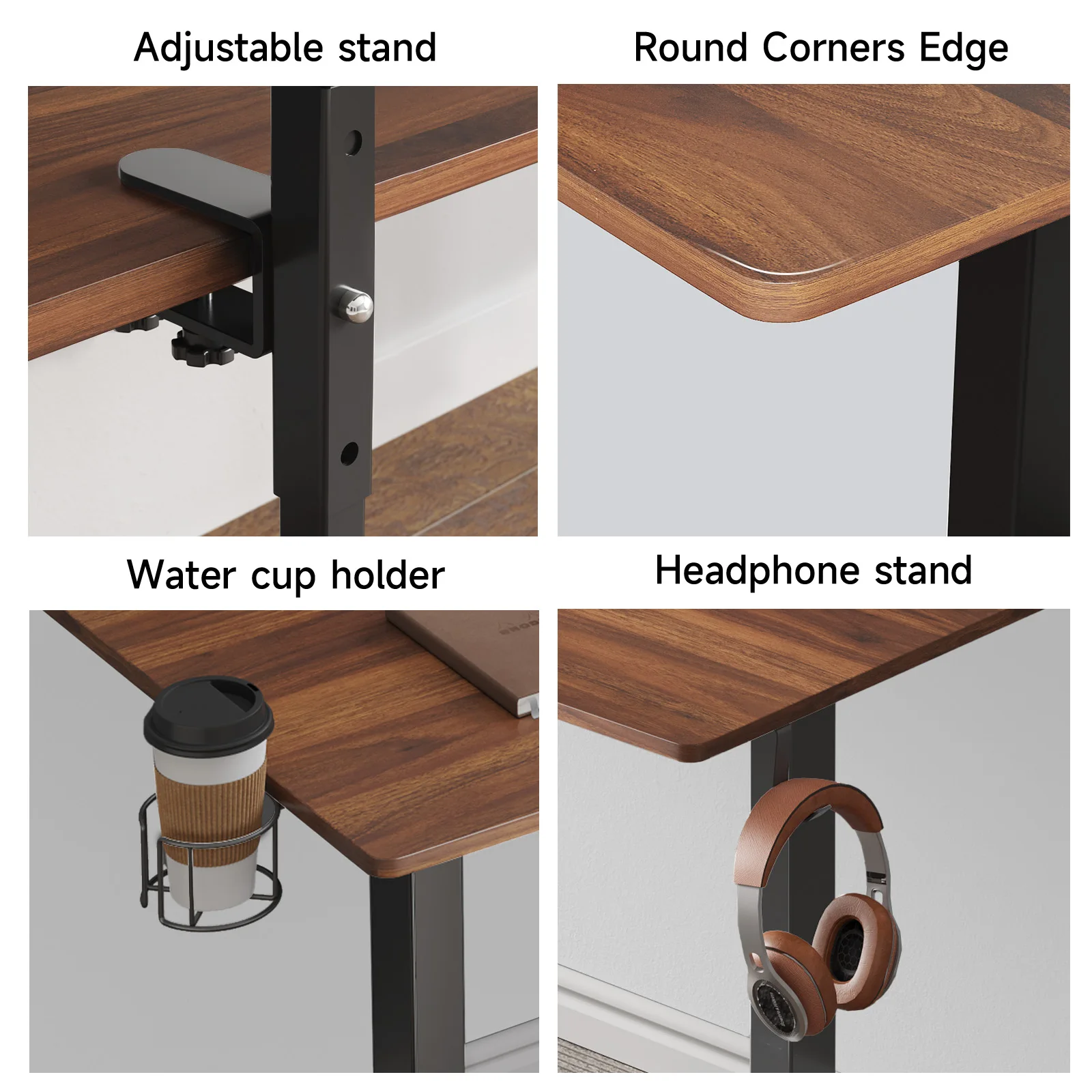 Adjustable stand

Round Corners Edge

Water cup holder

Headphone stand