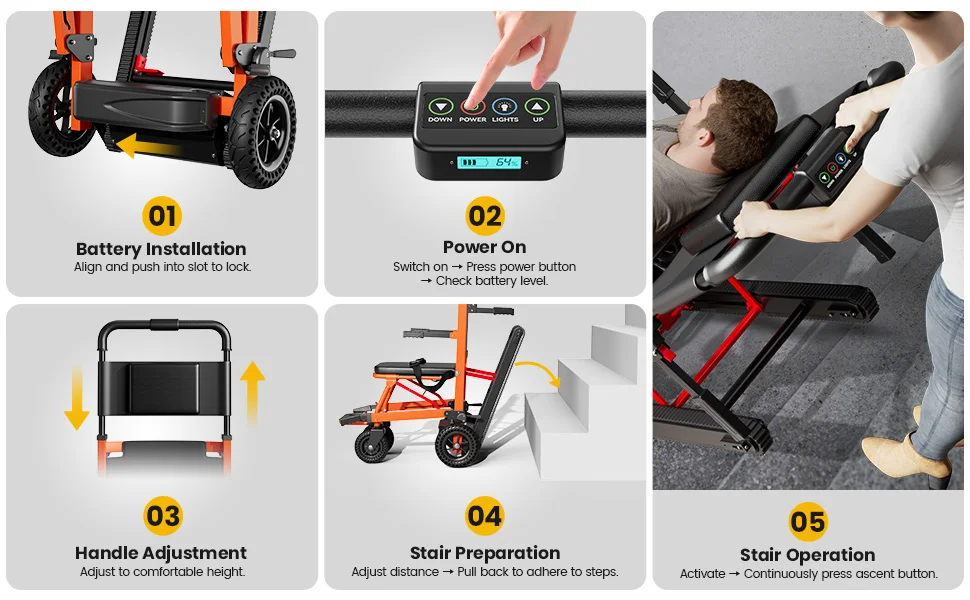 01
Battery Installation
Align and push into slot to lock.

DOWN POWER LIGHTS UP
64%

02
Power On
Switch on → Press power button → Check battery level.

03
Handle Adjustment
Adjust to comfortable height.

04
Stair Preparation
Adjust distance → Pull back to adhere to steps.

05
Stair Operation
Activate → Continuously press ascent button.