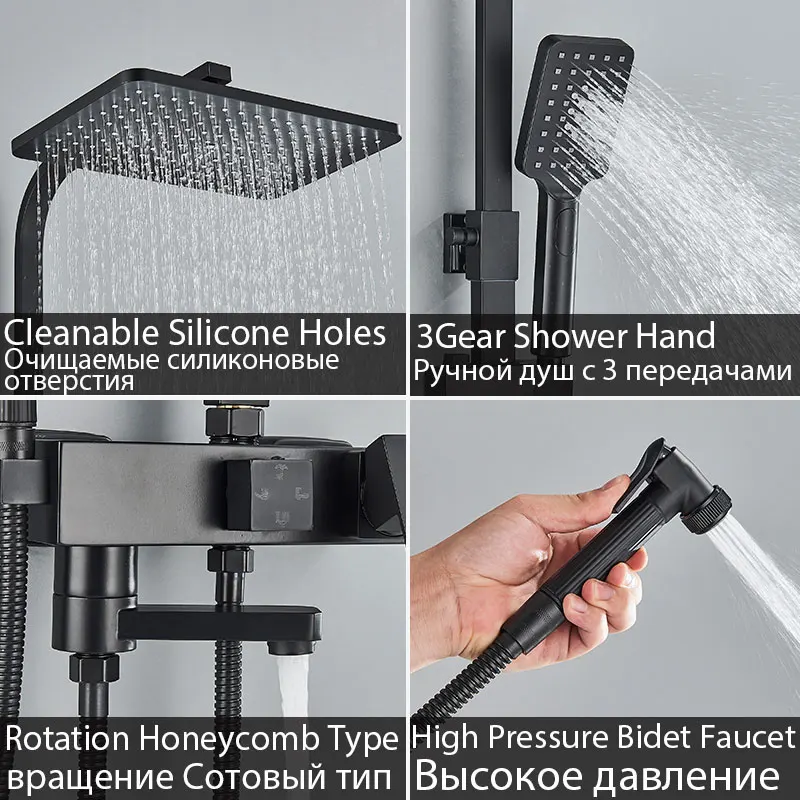 Cleanable Silicone Holes
Очищаемые силиконовые отверстия

3Gear Shower Hand
Ручной душ с 3 передачами

Rotation Honeycomb Type
вращение Сотовый тип

High Pressure Bidet Faucet
Высокое давление