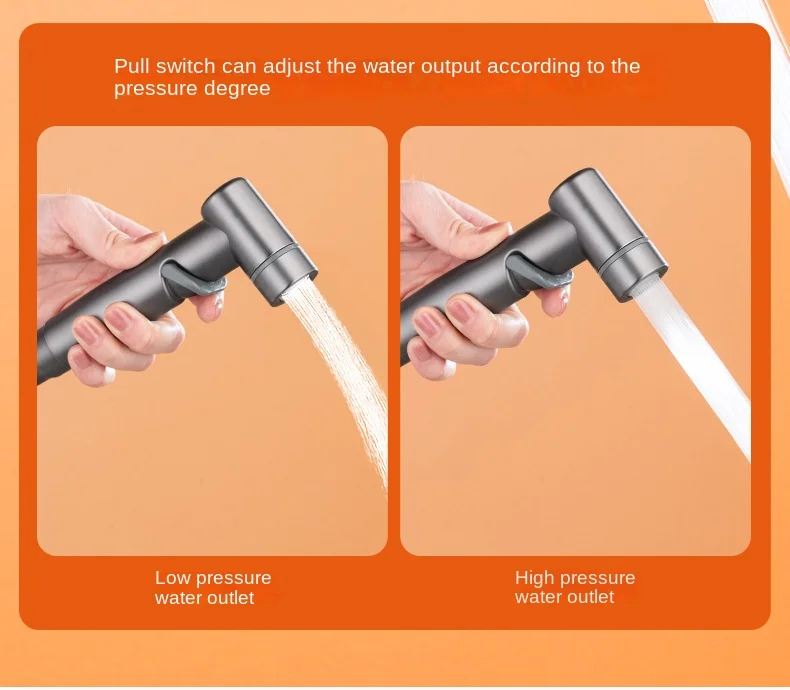 Pull switch can adjust the water output according to the pressure degree

Low pressure water outlet

High pressure water outlet